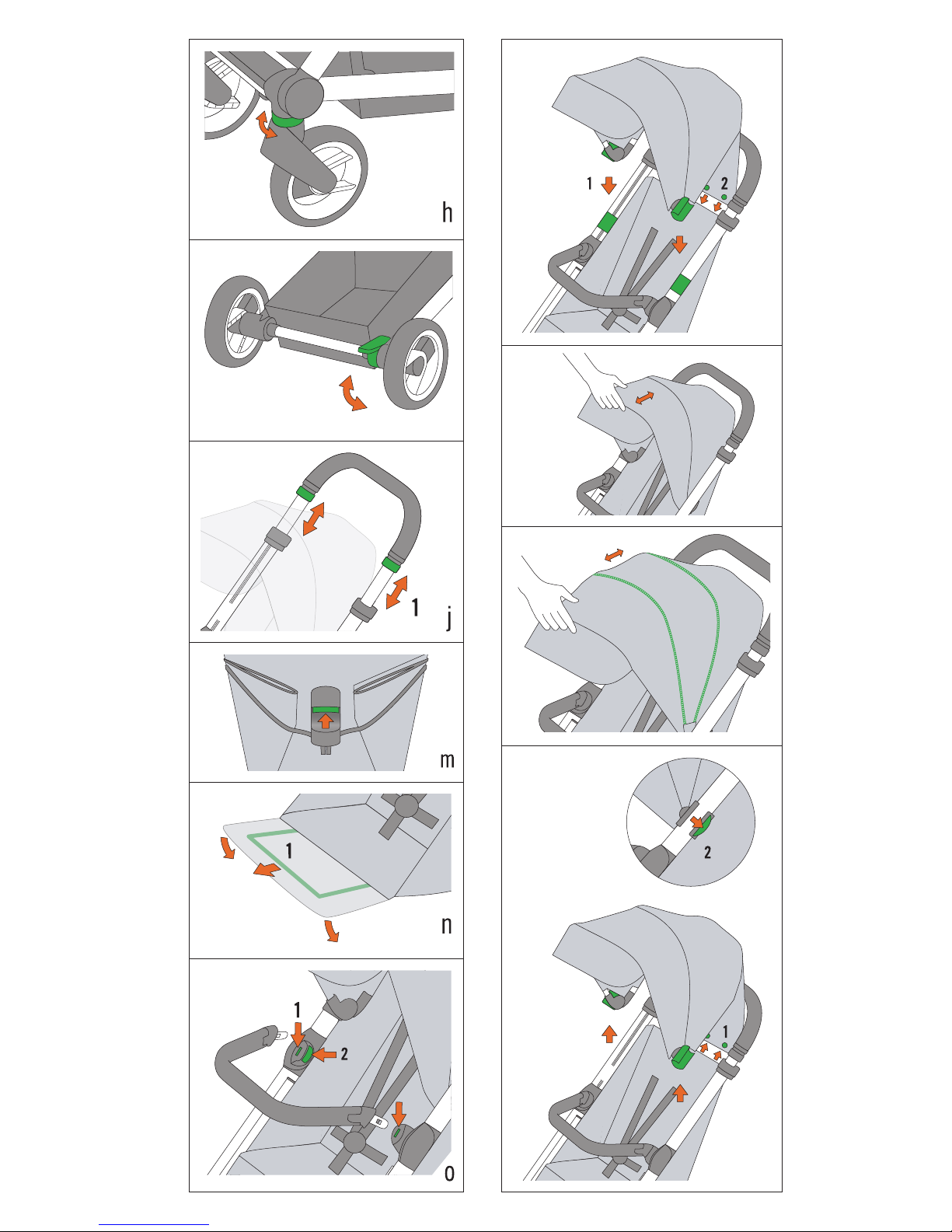 h

1
j

m

1
n

1
2
o

1
2

2

1