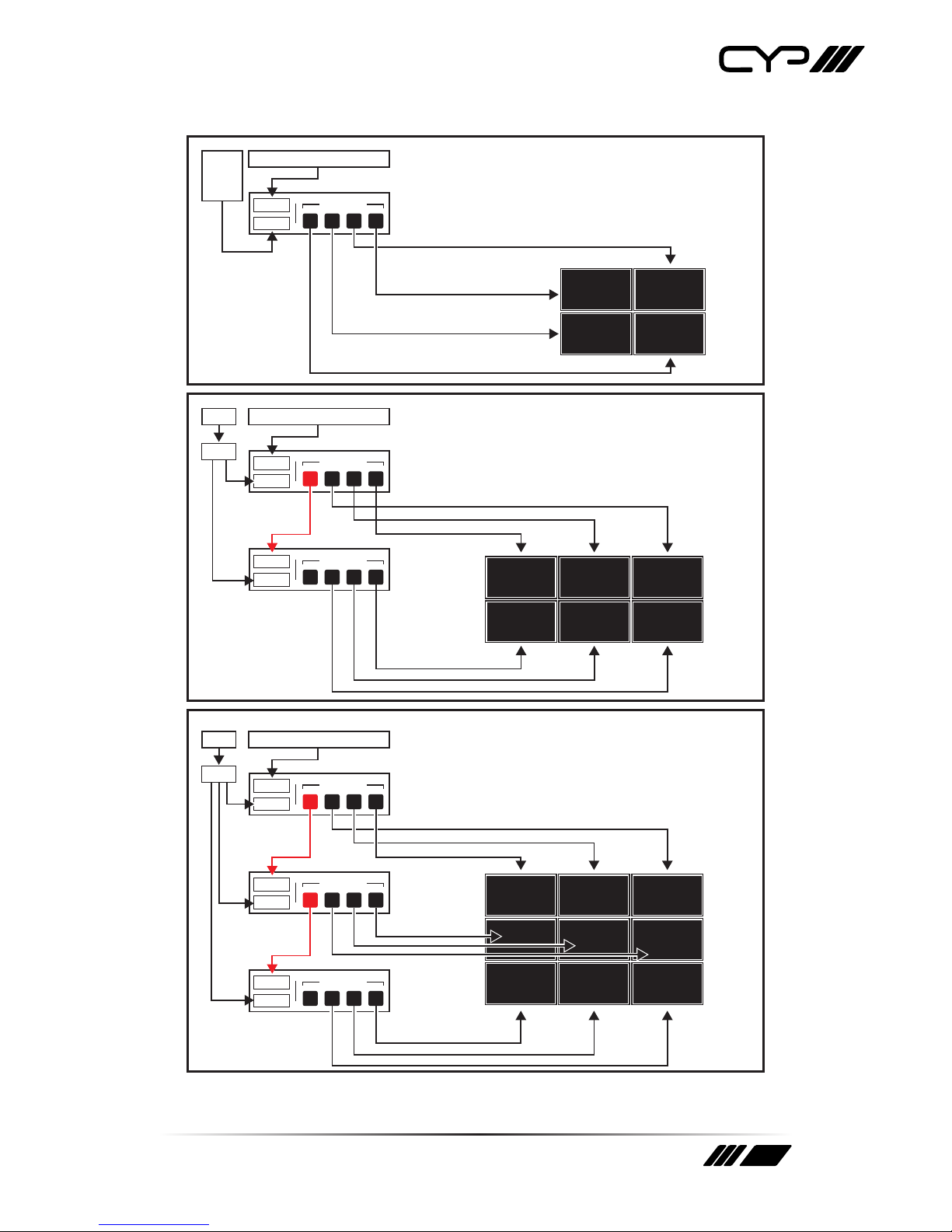 CYP