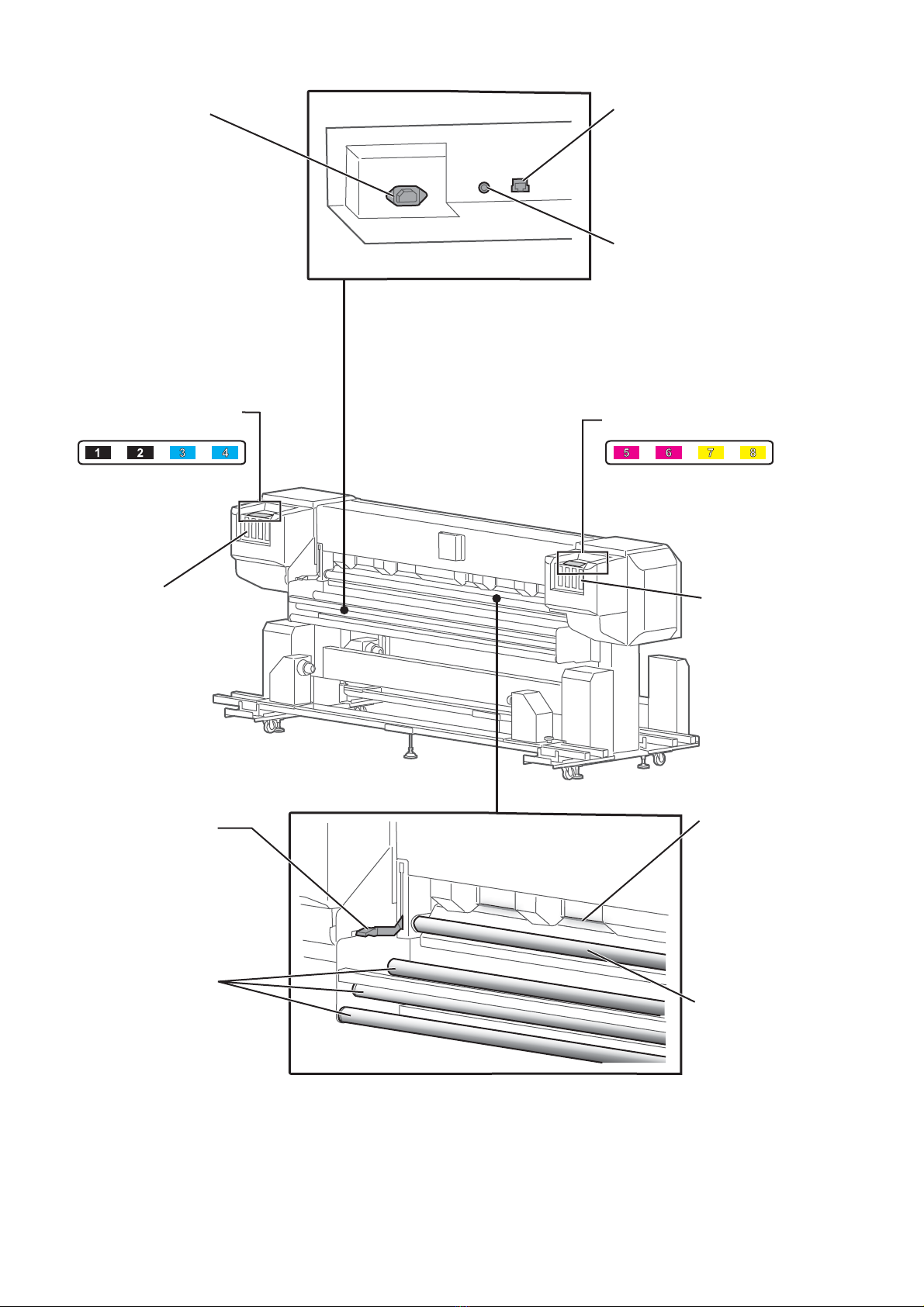 1 2 3 4

5 6 7 8