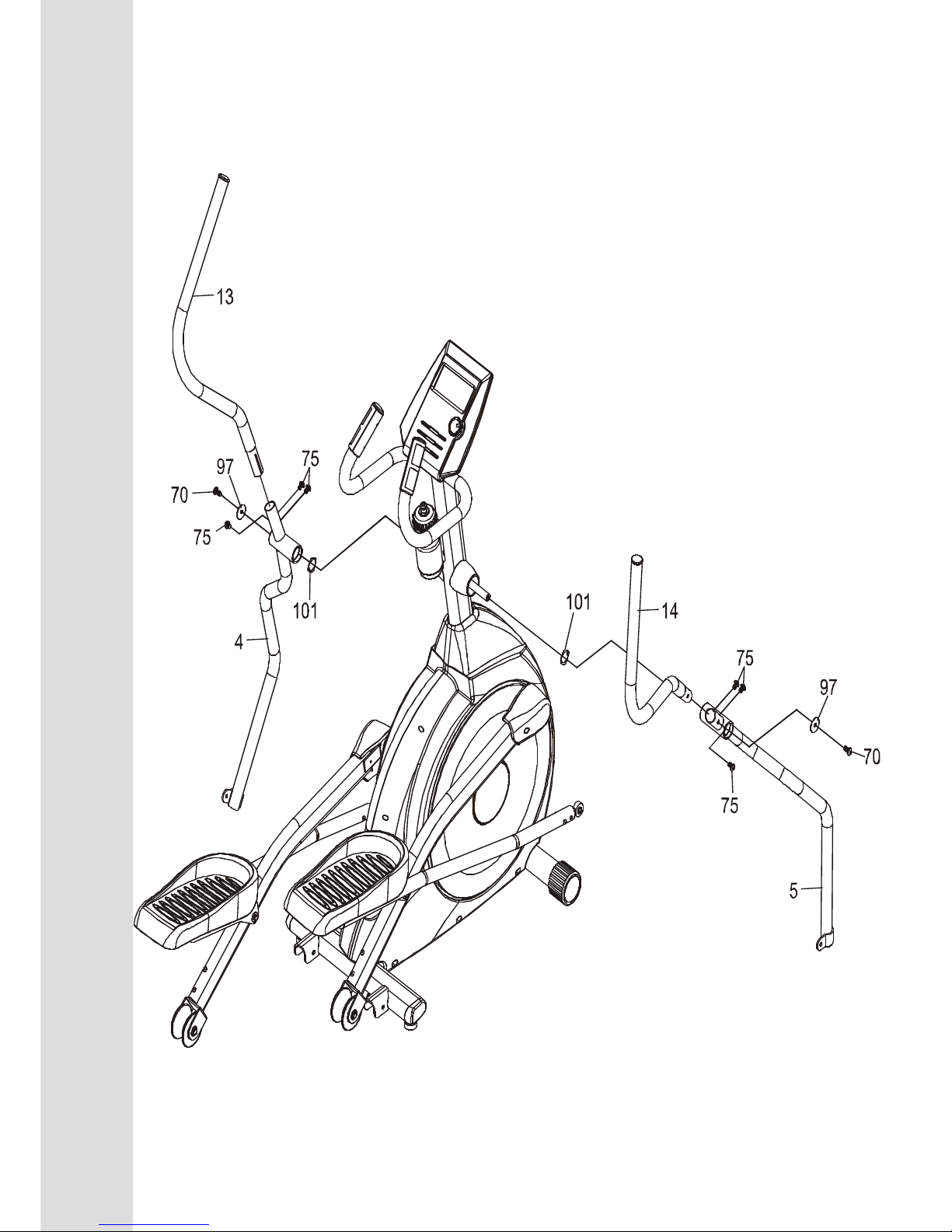 13
97
75
70
75
101
4
101
14
75
97
70
75
5