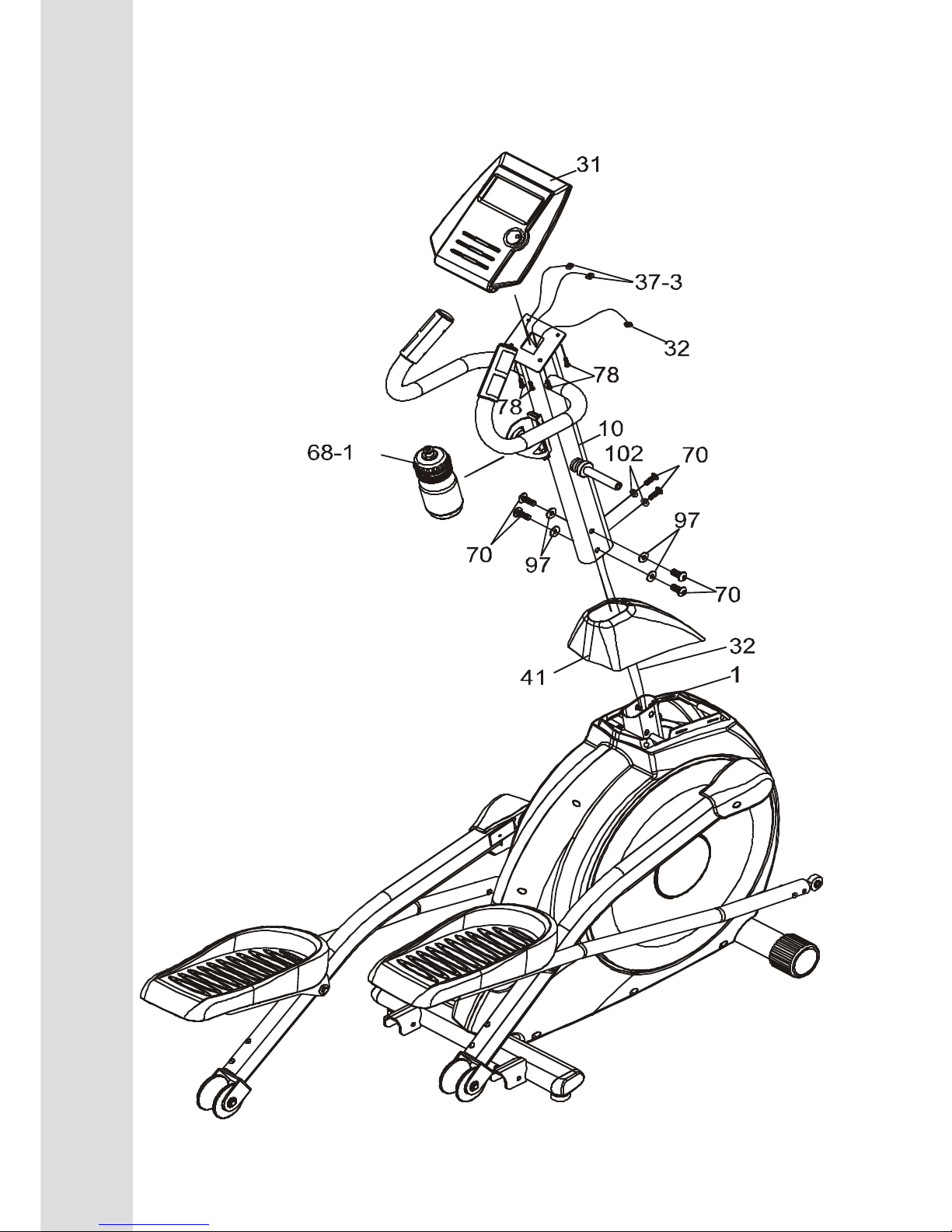 31
37-3
32
78
78
10
68-1
102
70
97
70
97
70
32
41
1