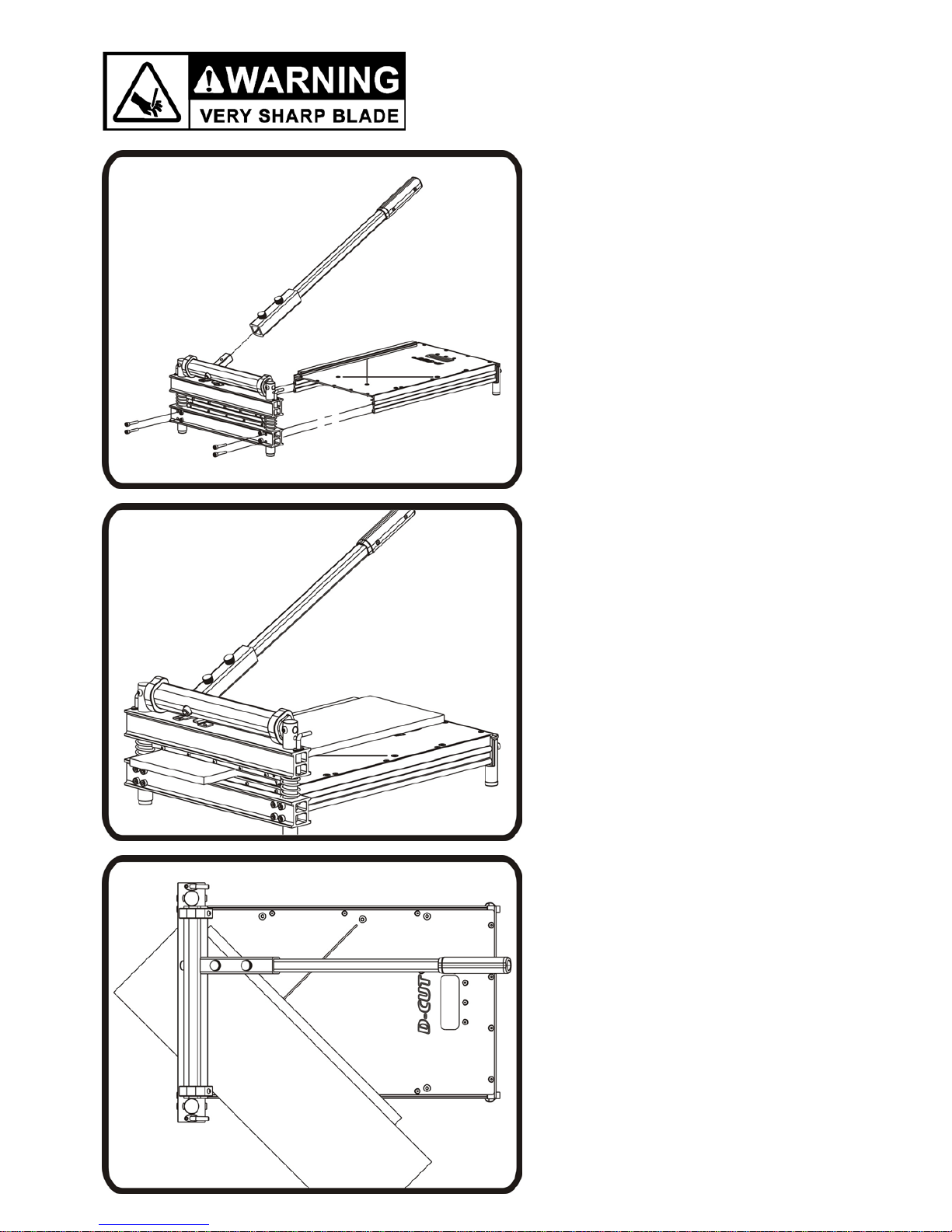 WARNING
VERY SHARP BLADE

D-CUT