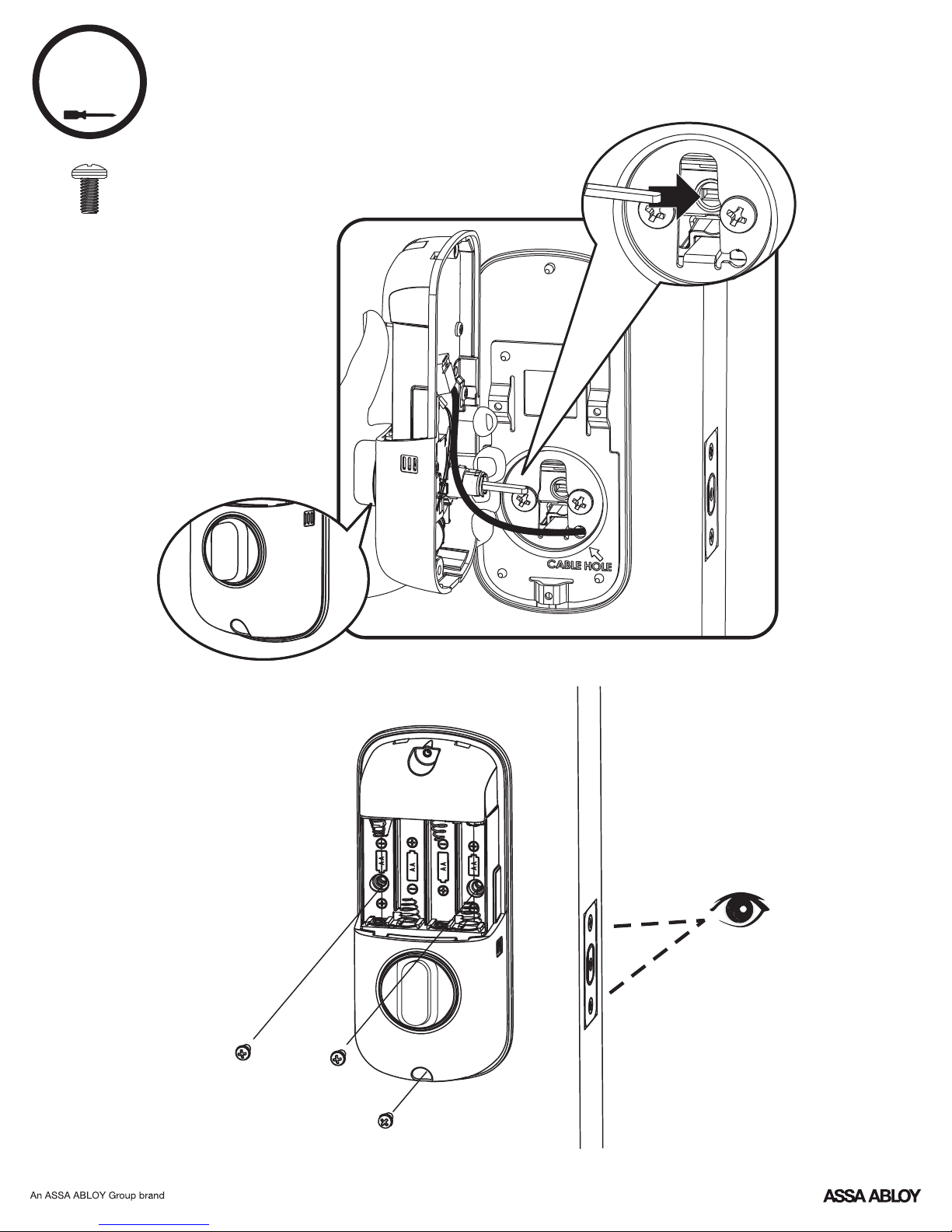 CABLE HOLE

AA
AA
AA
AA

An ASSA ABLOY Group brand

ASSA ABLOY