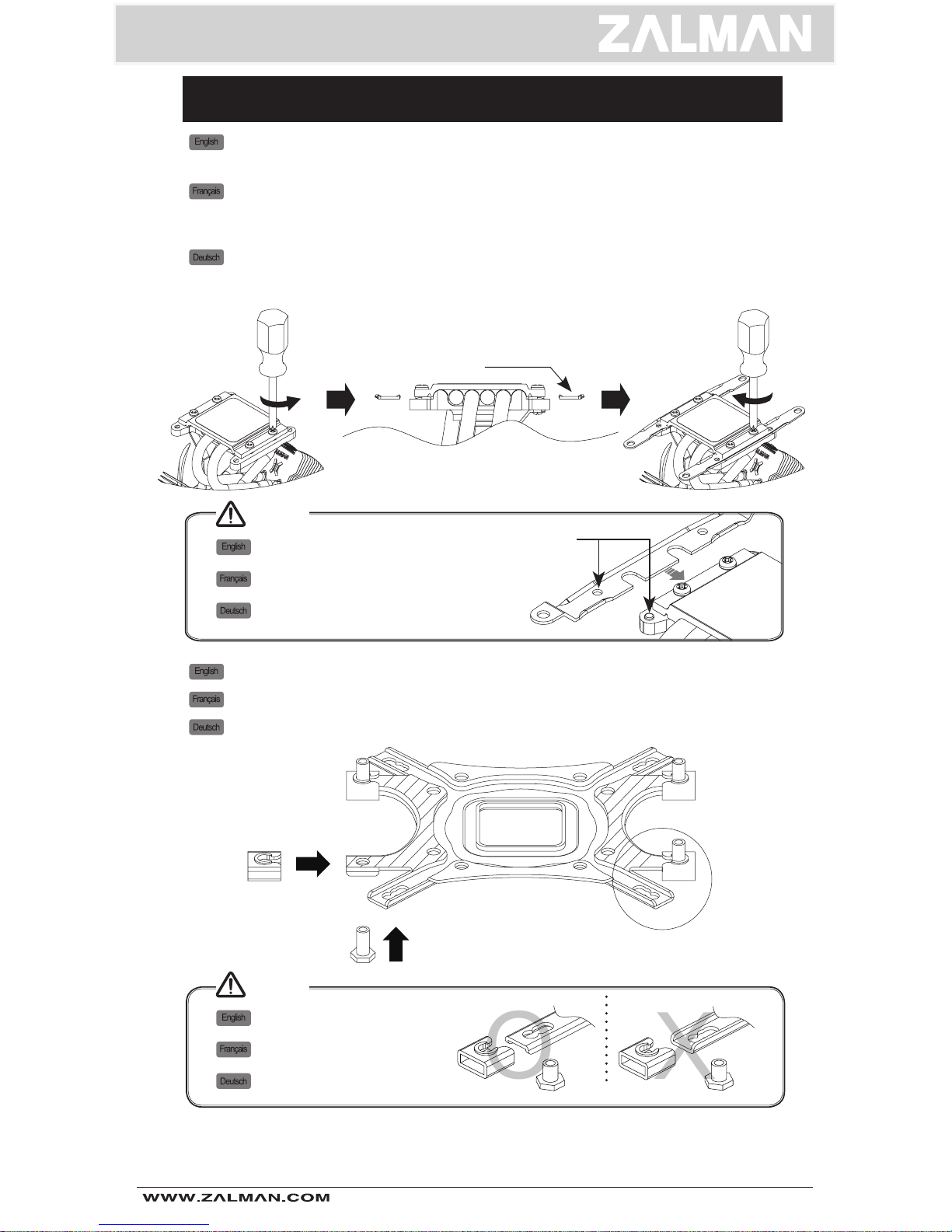 ZALMAN

English

Français

Deutsch

English

Français

Deutsch

English

Français

Deutsch

English

Français

Deutsch

WWW.ZALMAN.COM