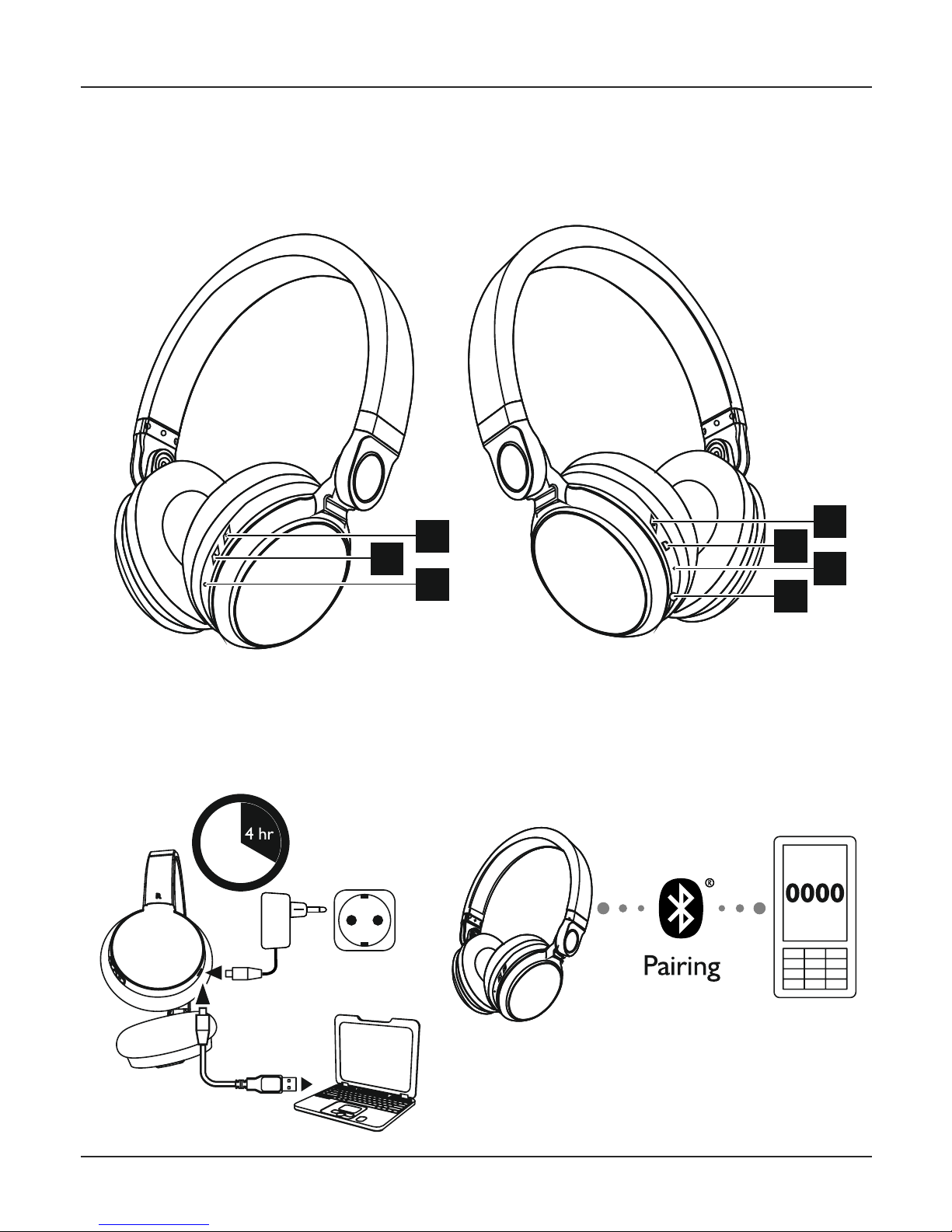 4 hr

®

Pairing

0000