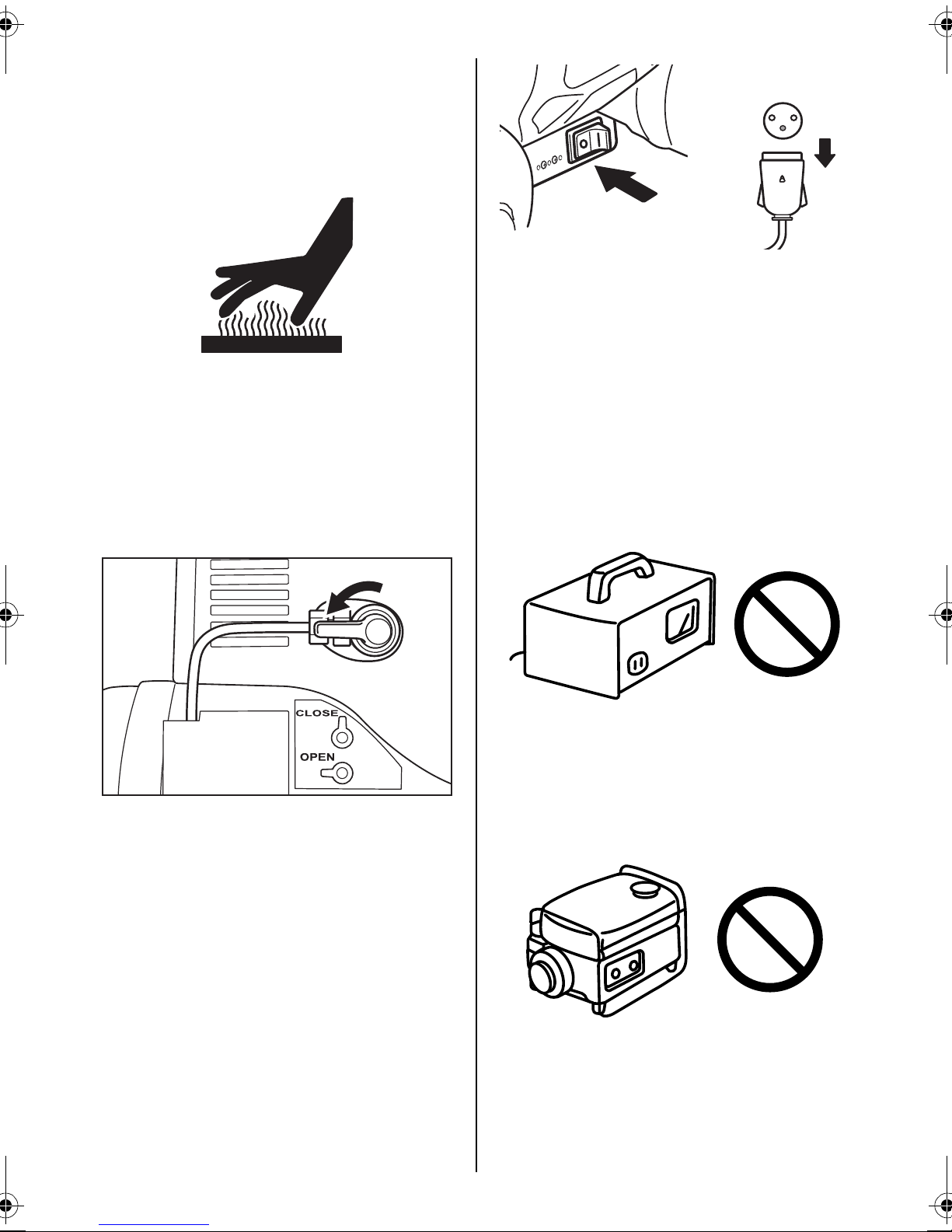 CLOSE
OPEN