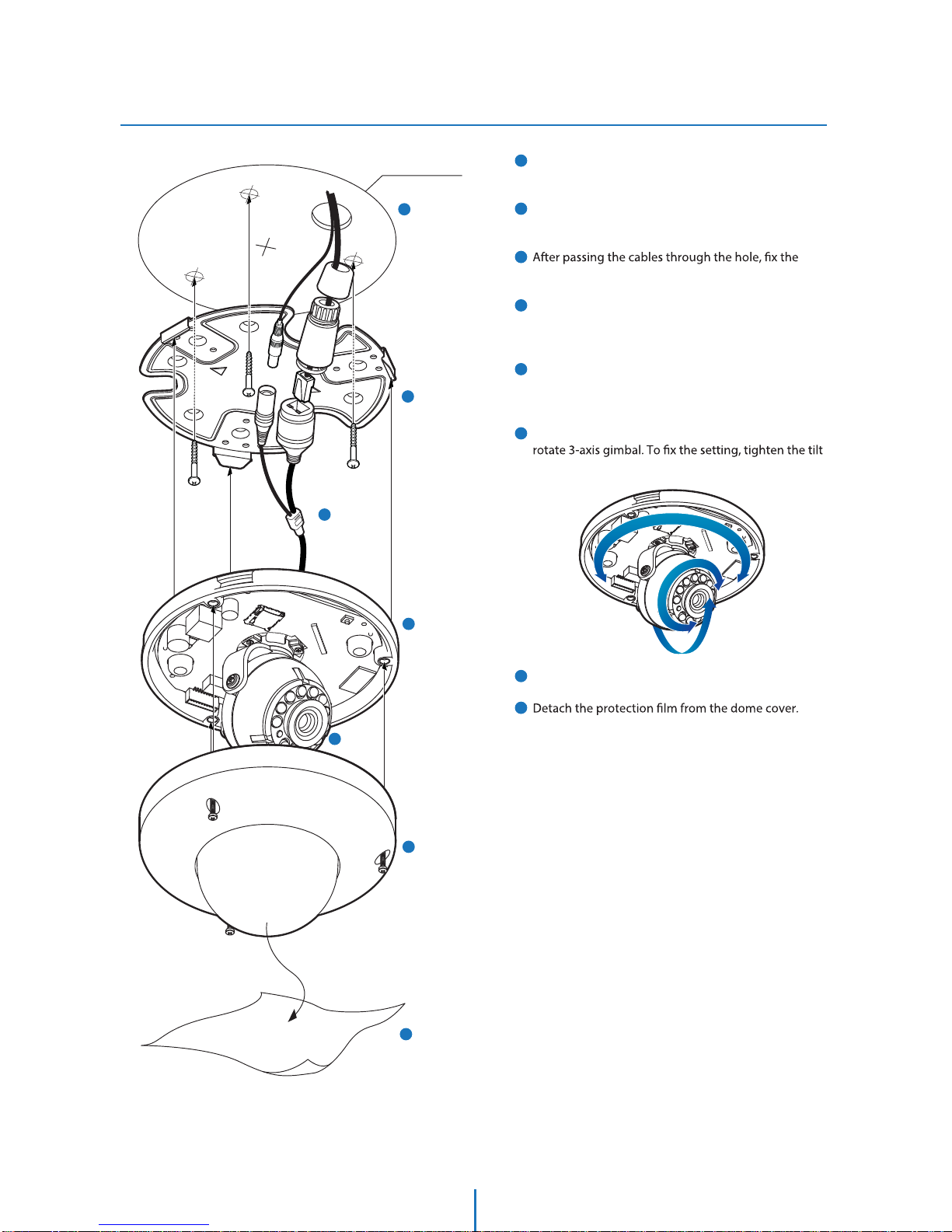 After passing the cables through the hole, fix the

rotate 3-axis gimbal. To fix the setting, tighten the tilt

Detach the protection film from the dome cover.