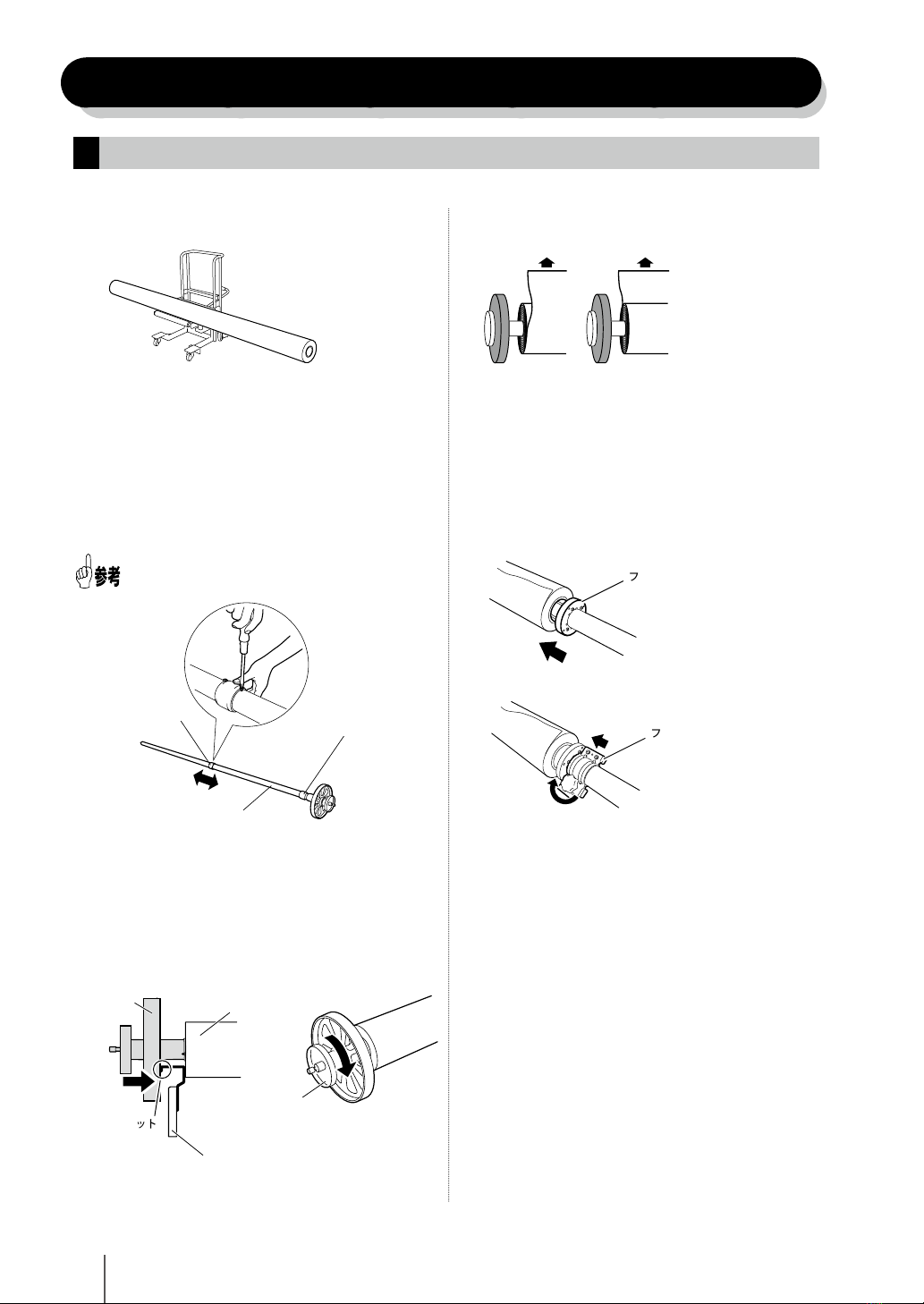 参考

フ

フ

ット