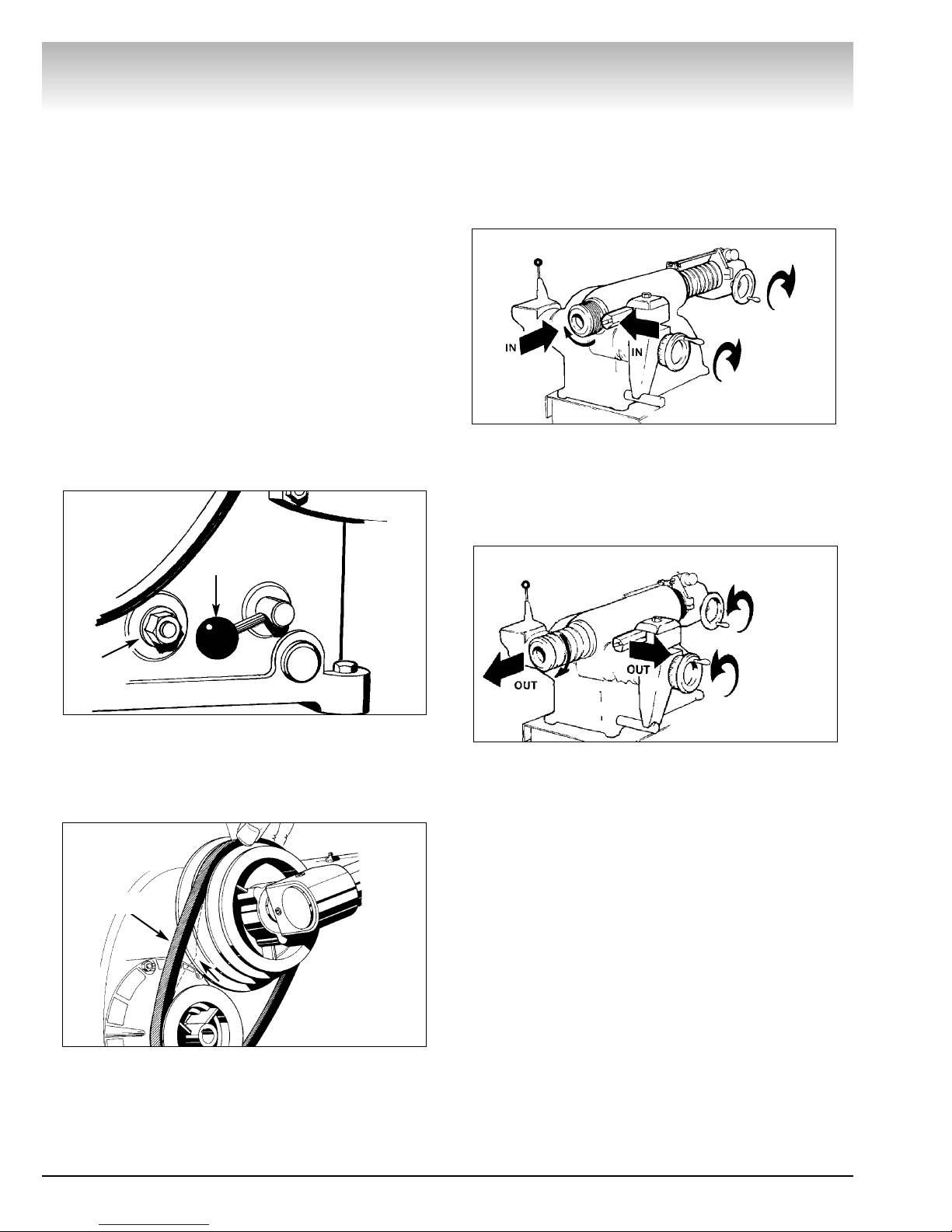 IN

IN

OUT

OUT