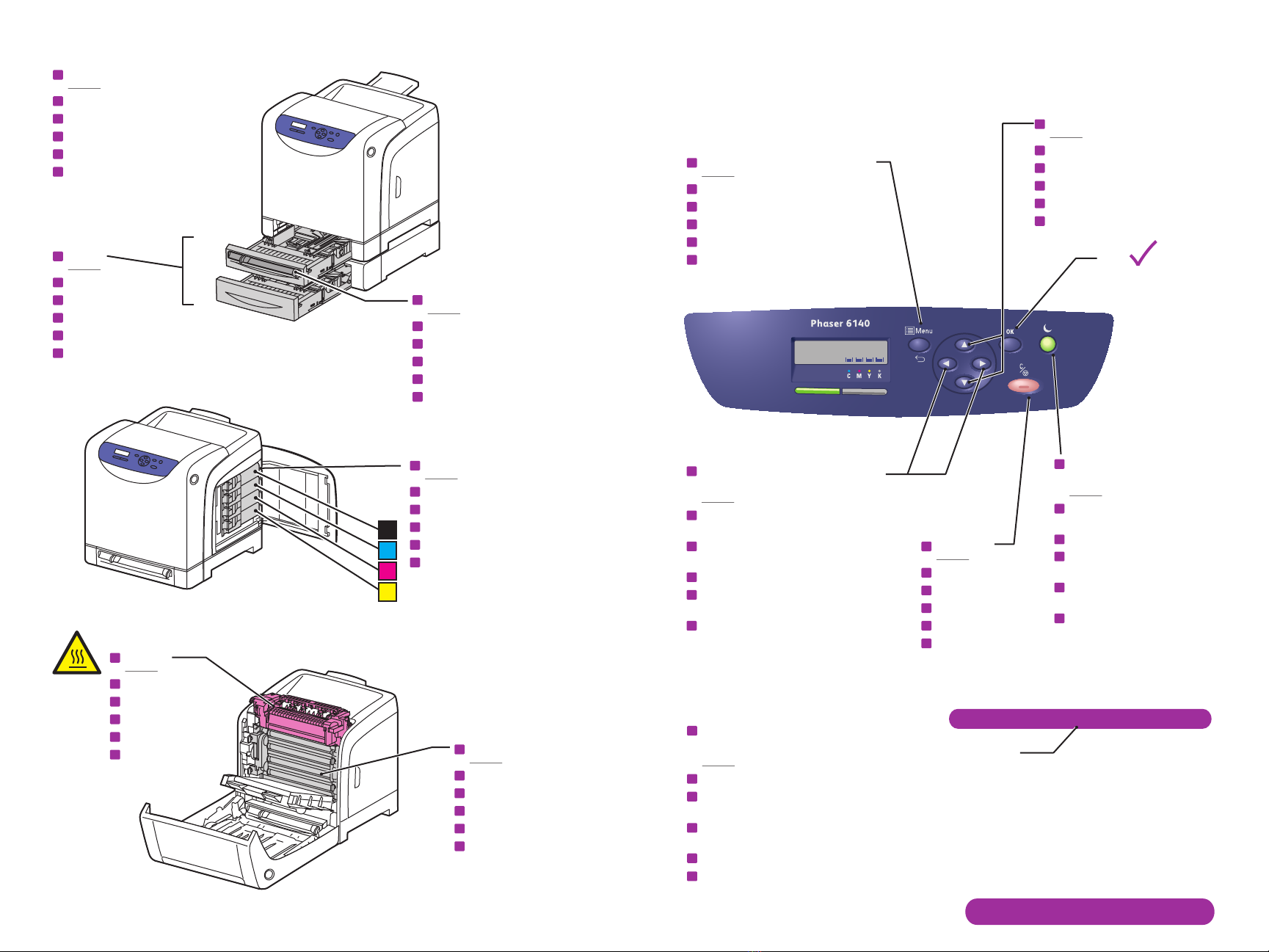 Phaser 6140

Menu

OK

C M Y K