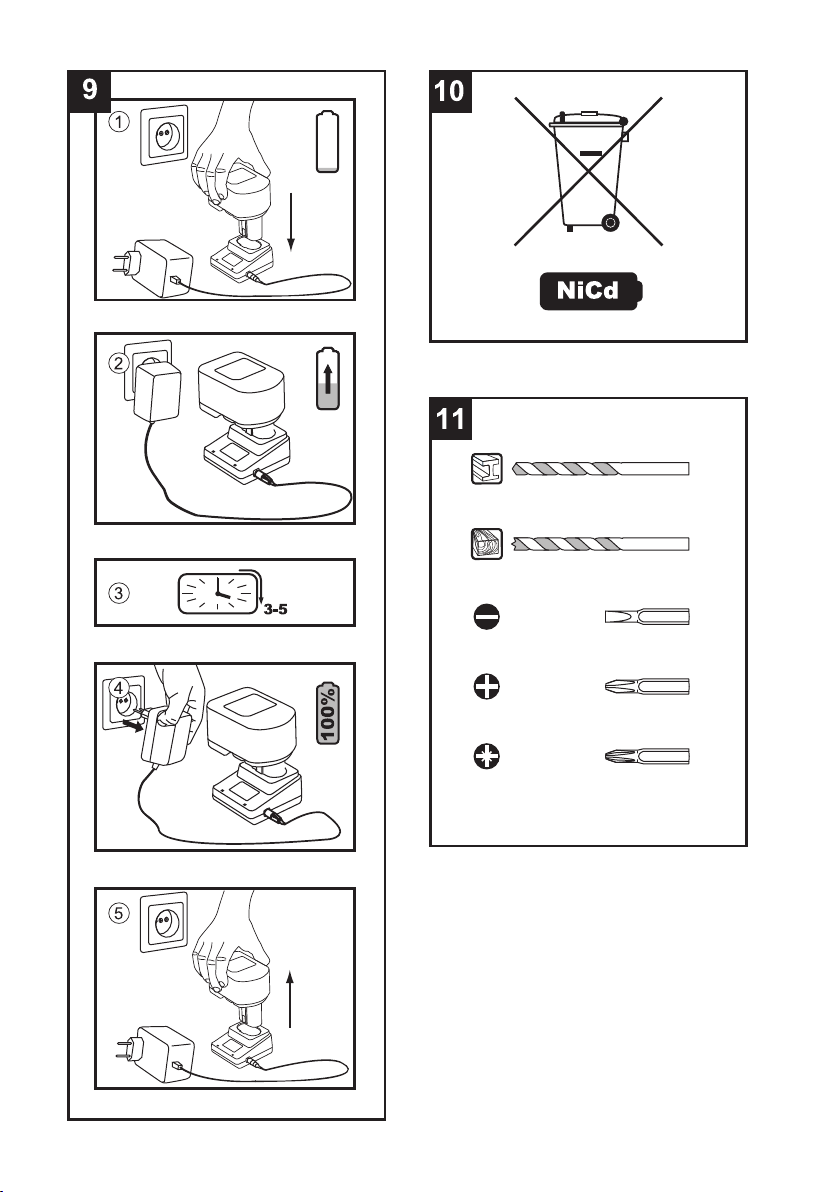 9

1

2

3

3-5

4

100%

5

10

NiCd

11