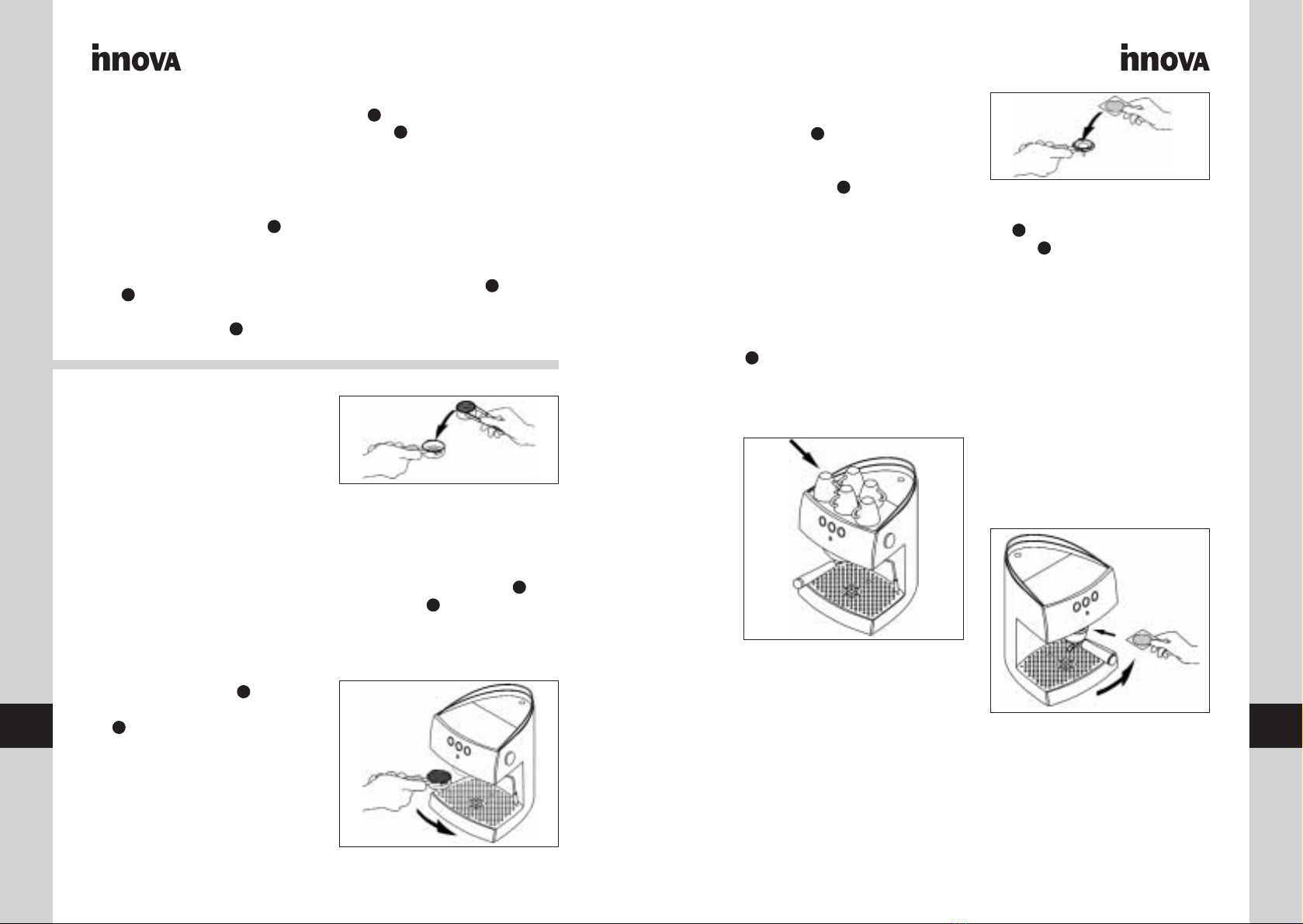 innova

innova