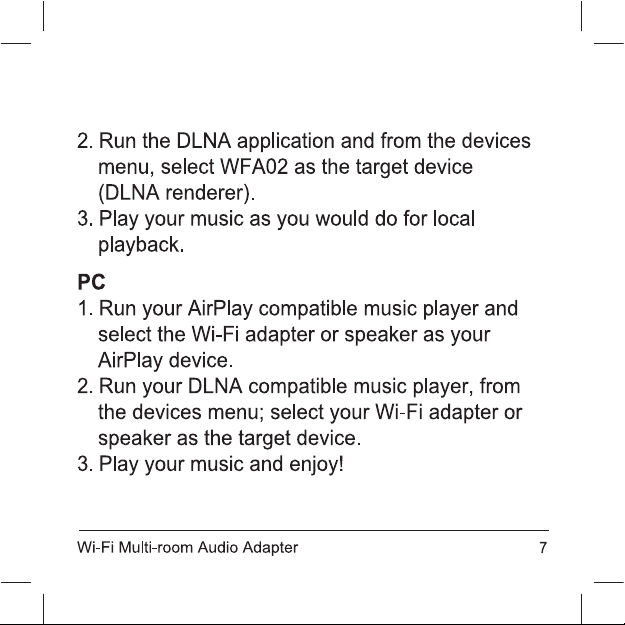 2. Run the DLNA application and from the devices menu, select WFA02 as the target device (DLNA renderer).
3. Play your music as you would do for local playback.

PC
1. Run your AirPlay compatible music player and select the Wi-Fi adapter or speaker as your AirPlay device.
2. Run your DLNA compatible music player, from the devices menu; select your Wi-Fi adapter or speaker as the target device.
3. Play your music and enjoy!

Wi-Fi Multi-room Audio Adapter 7