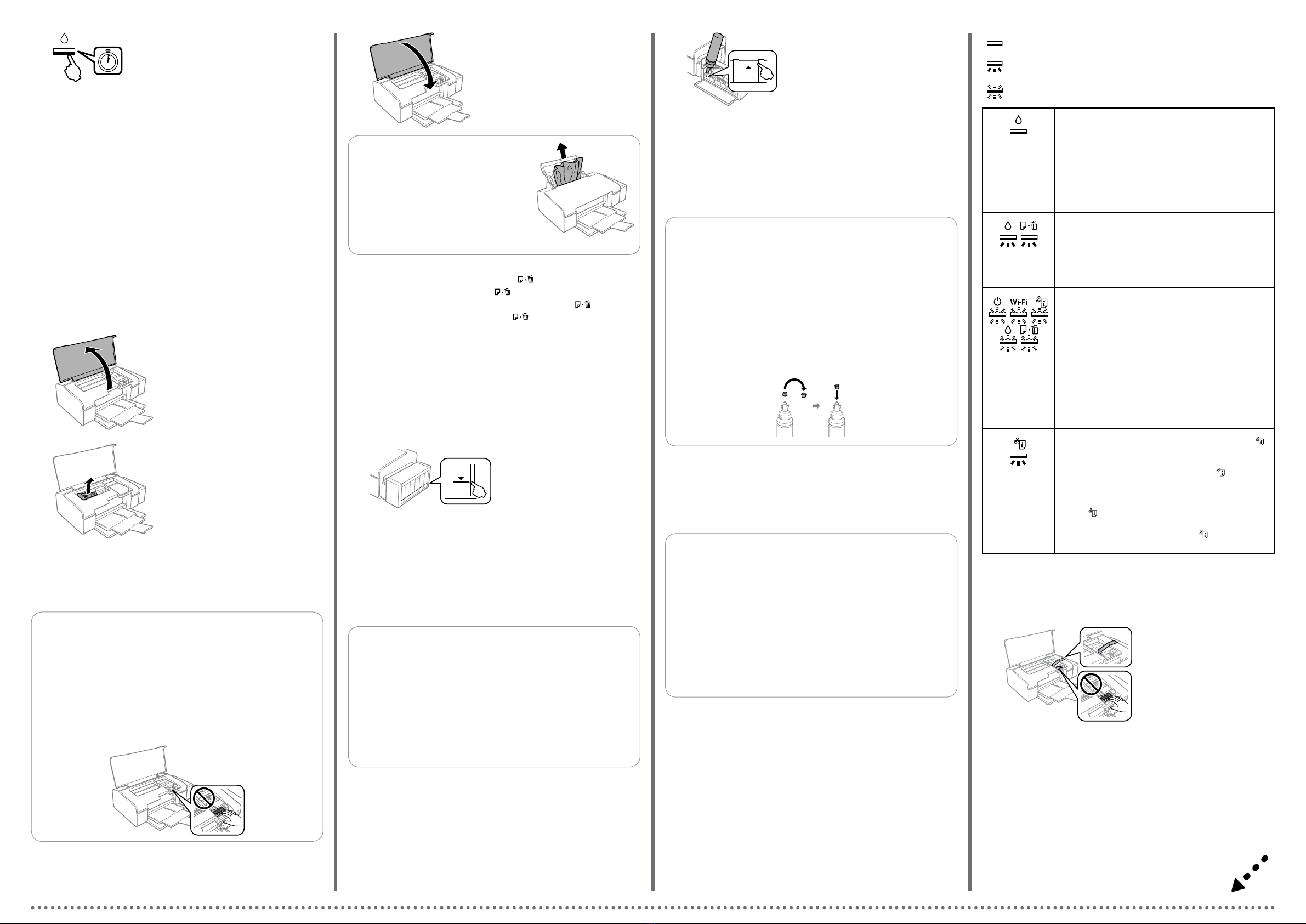 Wi-Fi