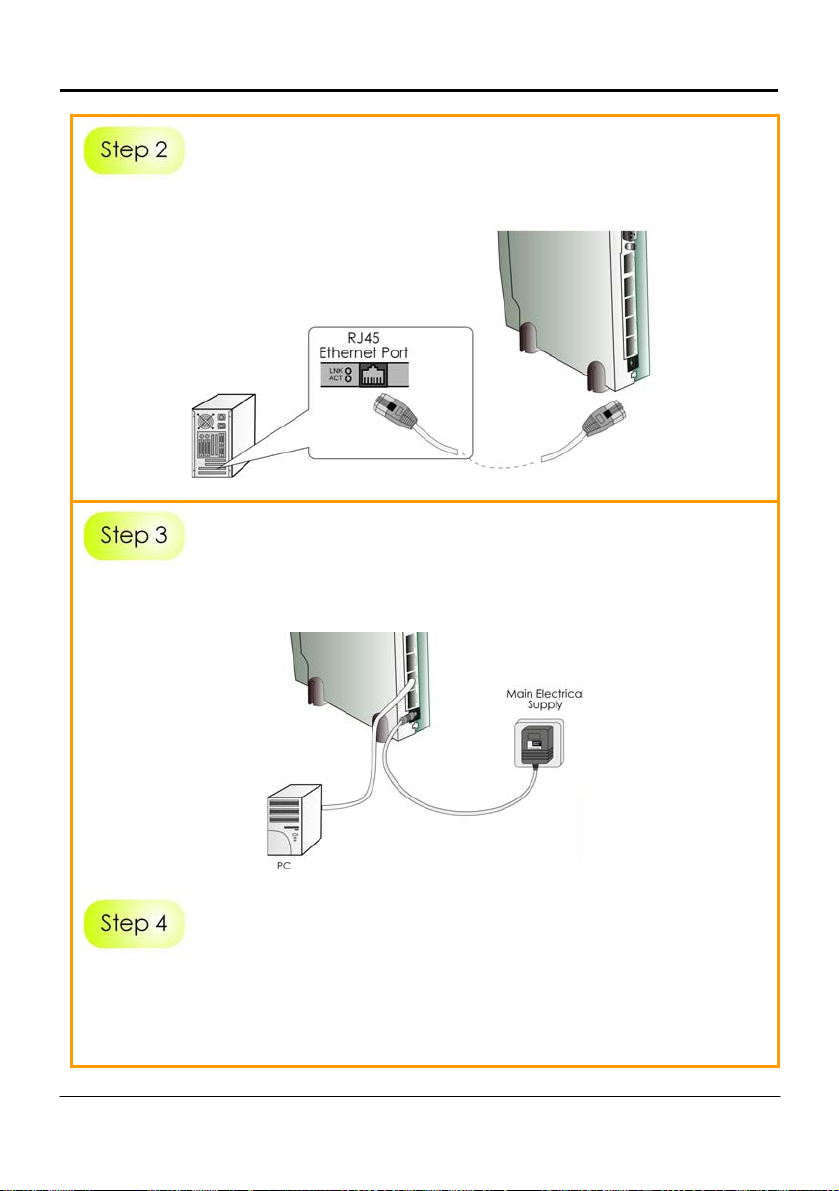 Step 2

RJ45
Ethernet Port
LNK
ACT

Step 3

Main Electrica
Supply

PC

Step 4