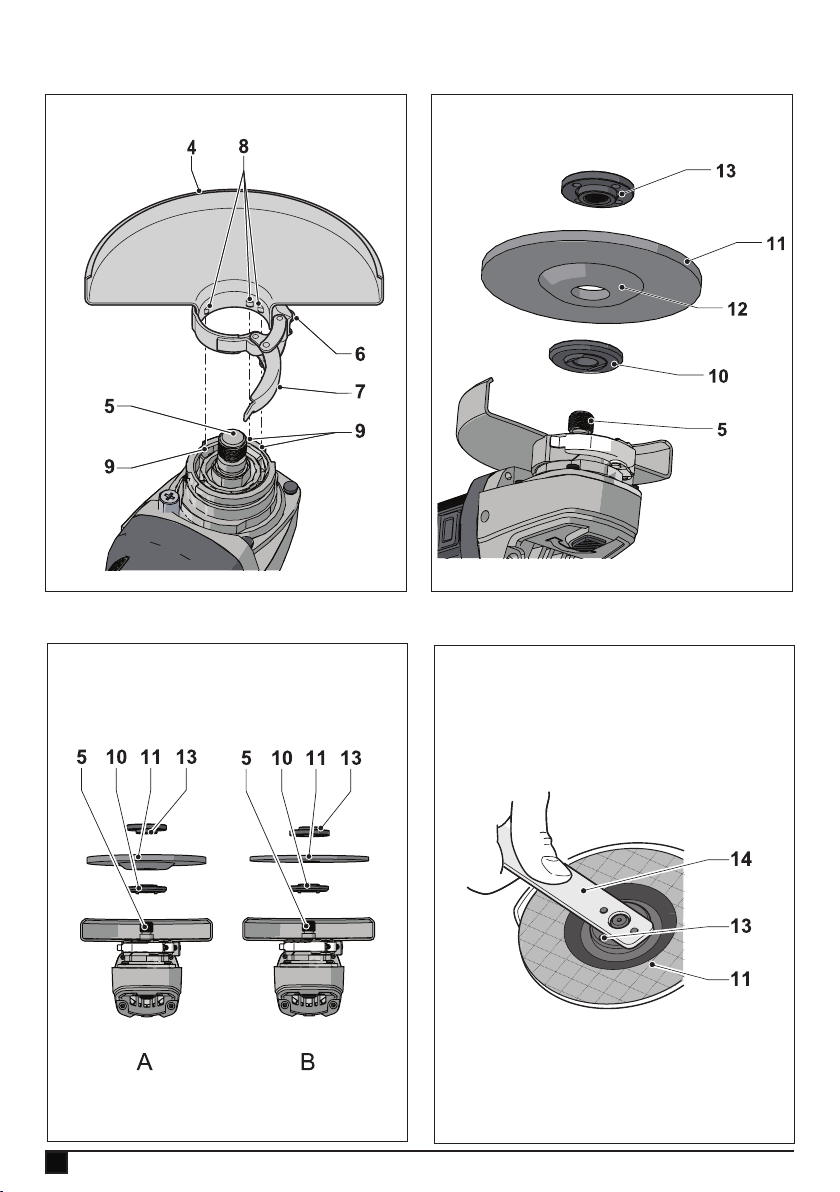 4
8
6
7
5
9
9

13
11
12
10
5

5 10 11 13
5 10 11 13

A
B

14
13
11