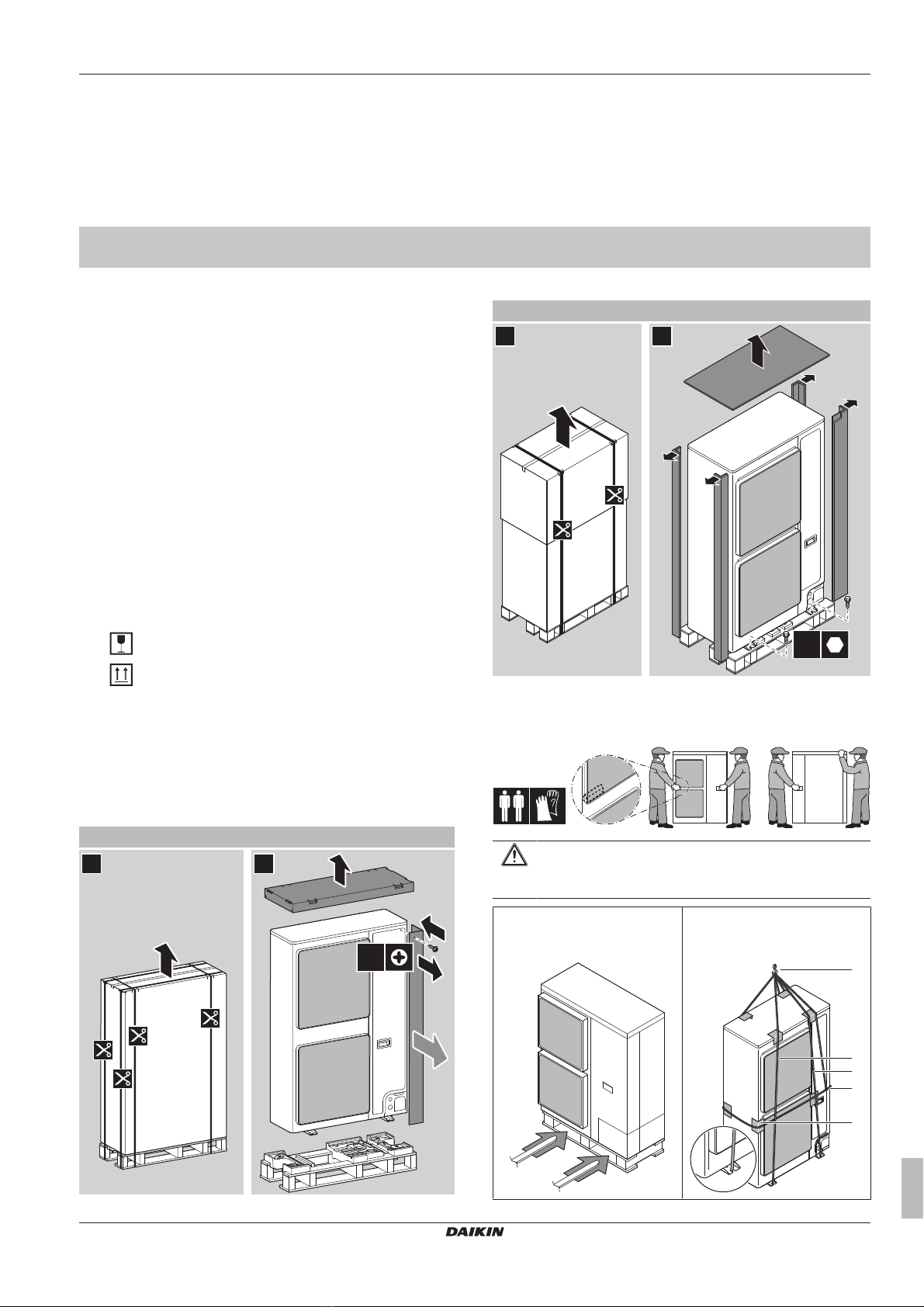 DAIKIN