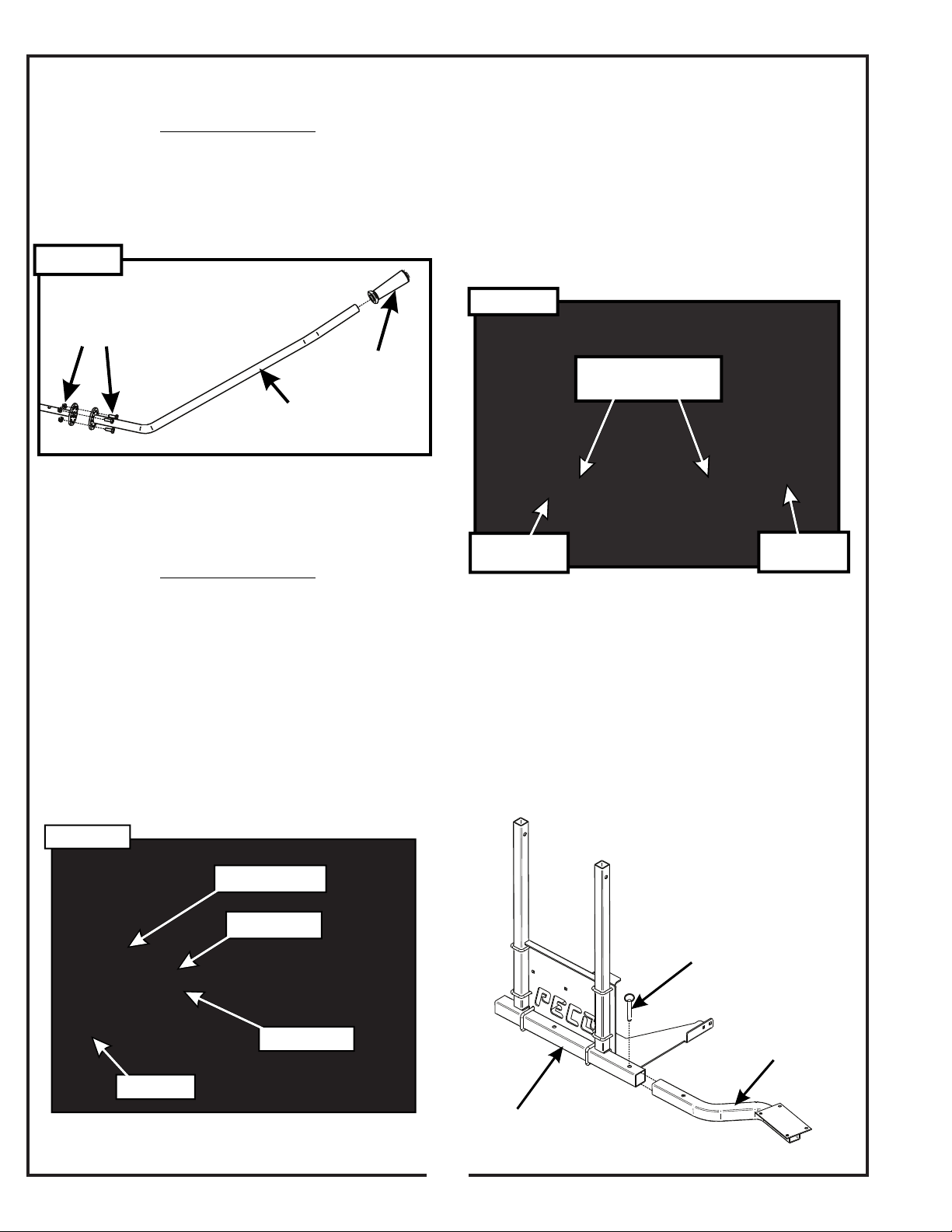 PECO