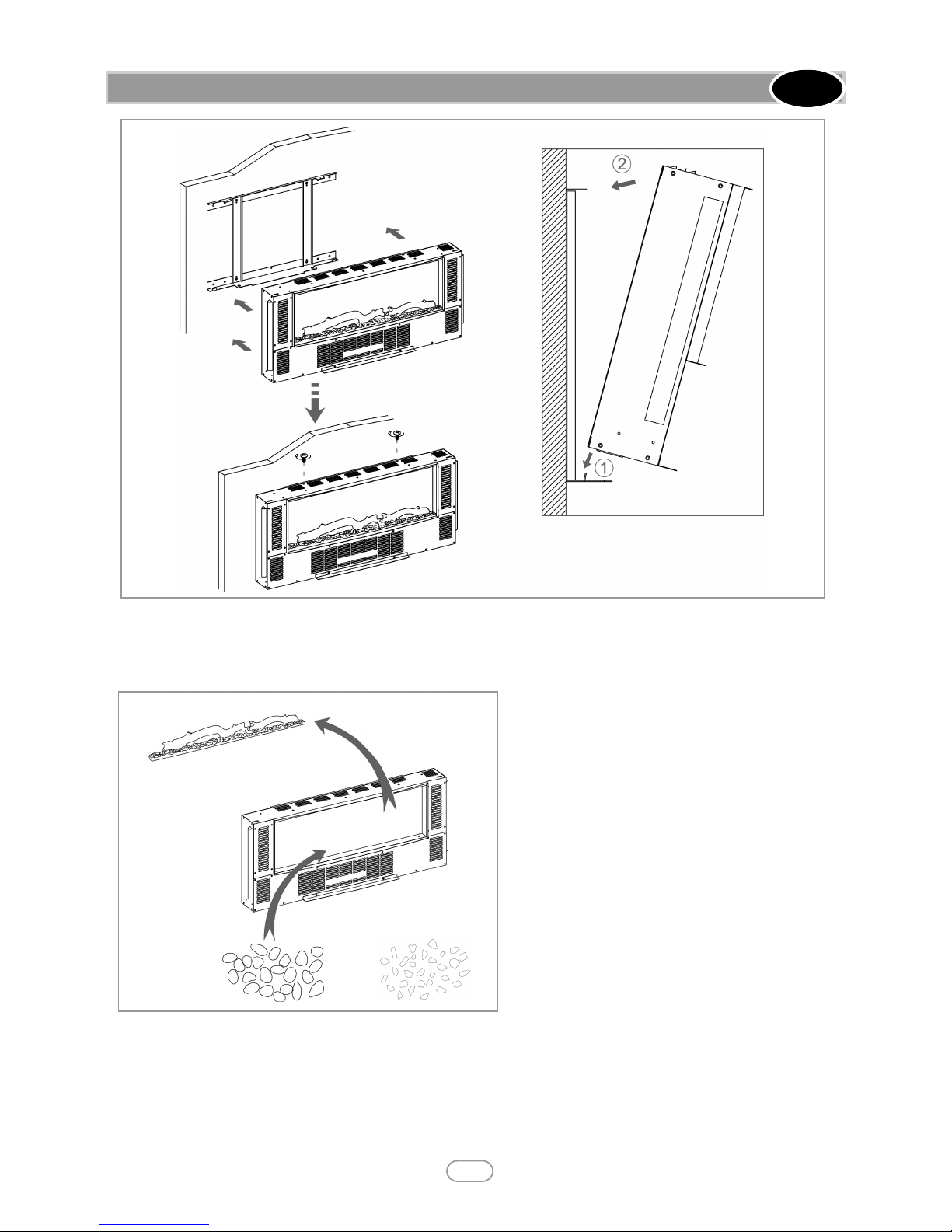 ②

①