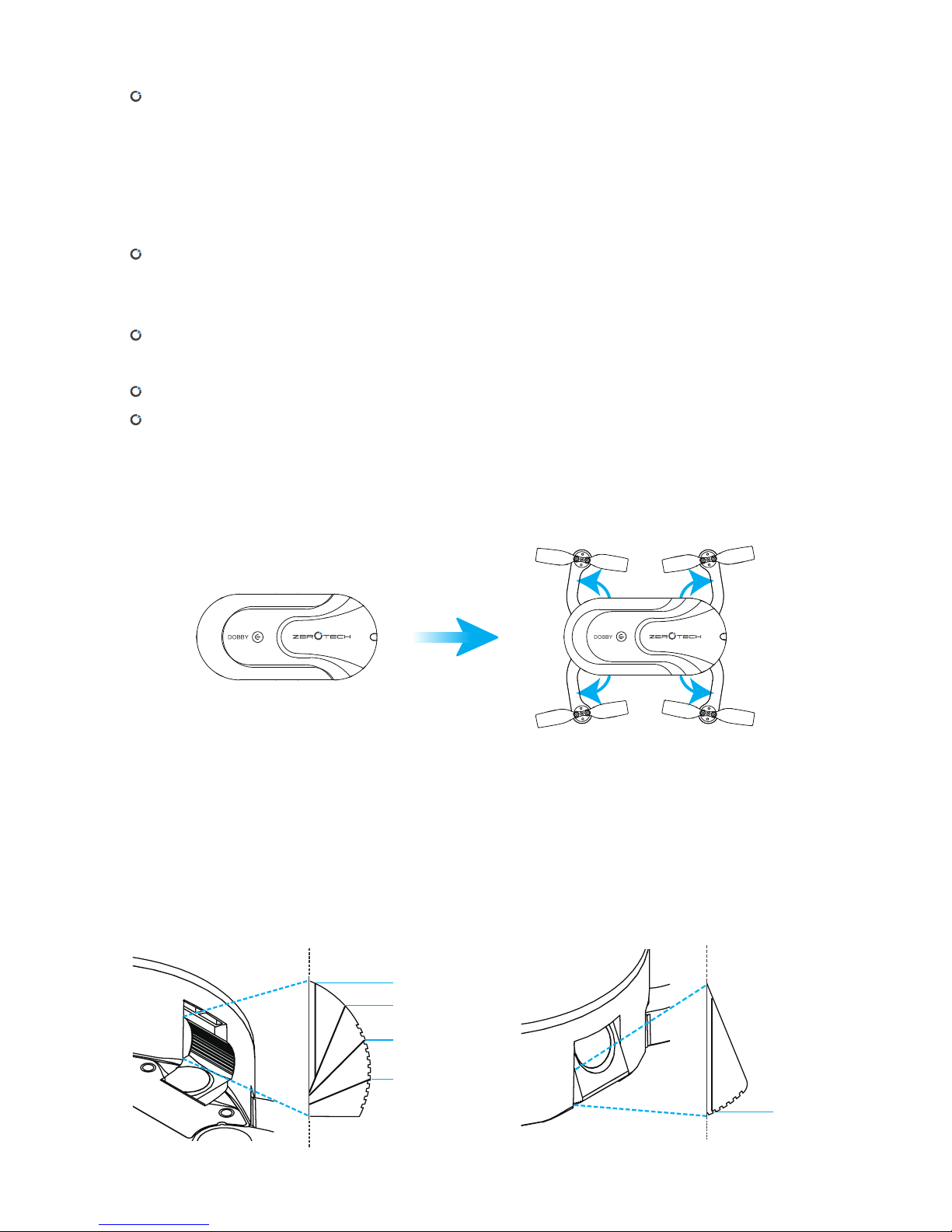 DOBBY ZEROTECH

DOBBY ZEROTECH