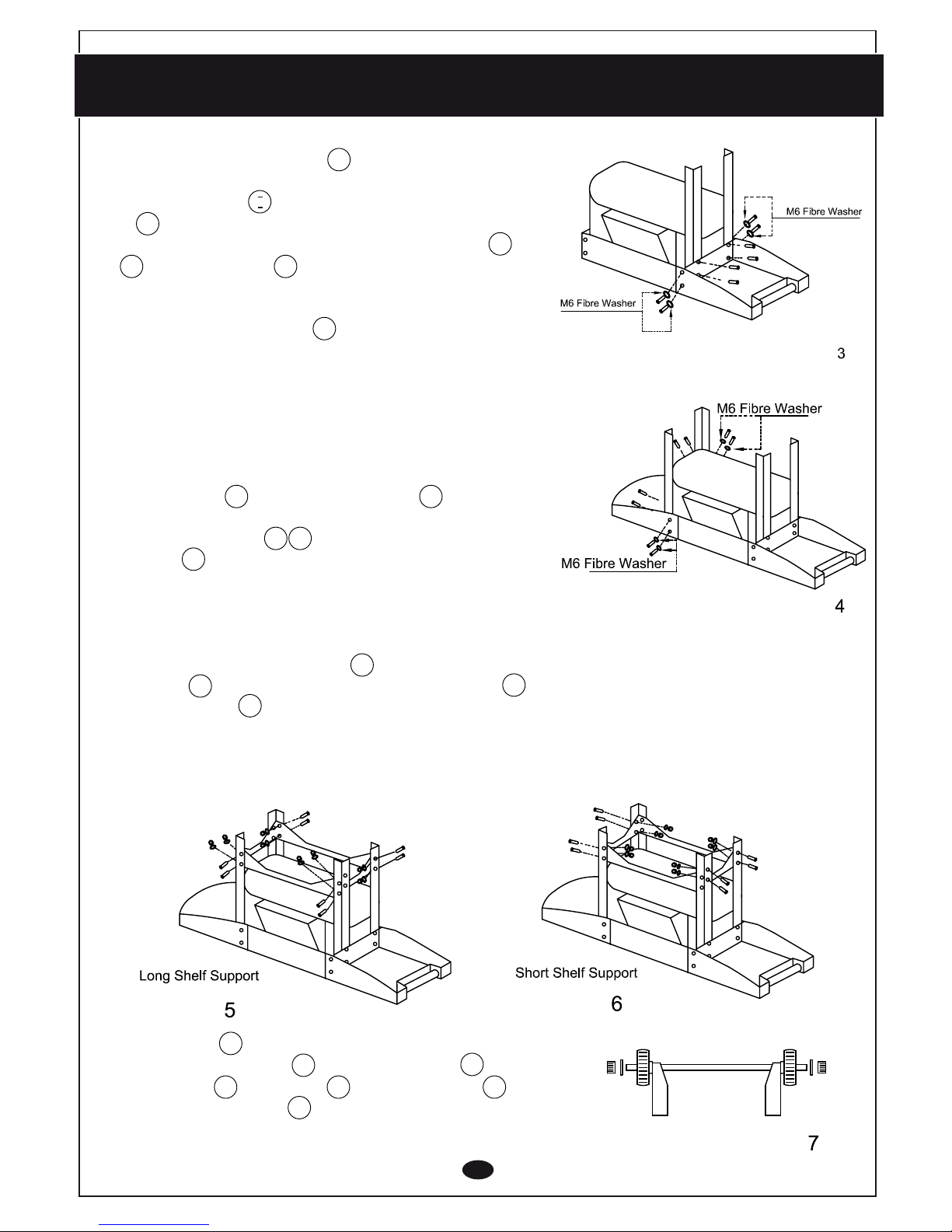 M6 Fibre Washer

M6 Fibre Washer

3

M6 Fibre Washer

M6 Fibre Washer

4

Long Shelf Support

5

Short Shelf Support

6

7