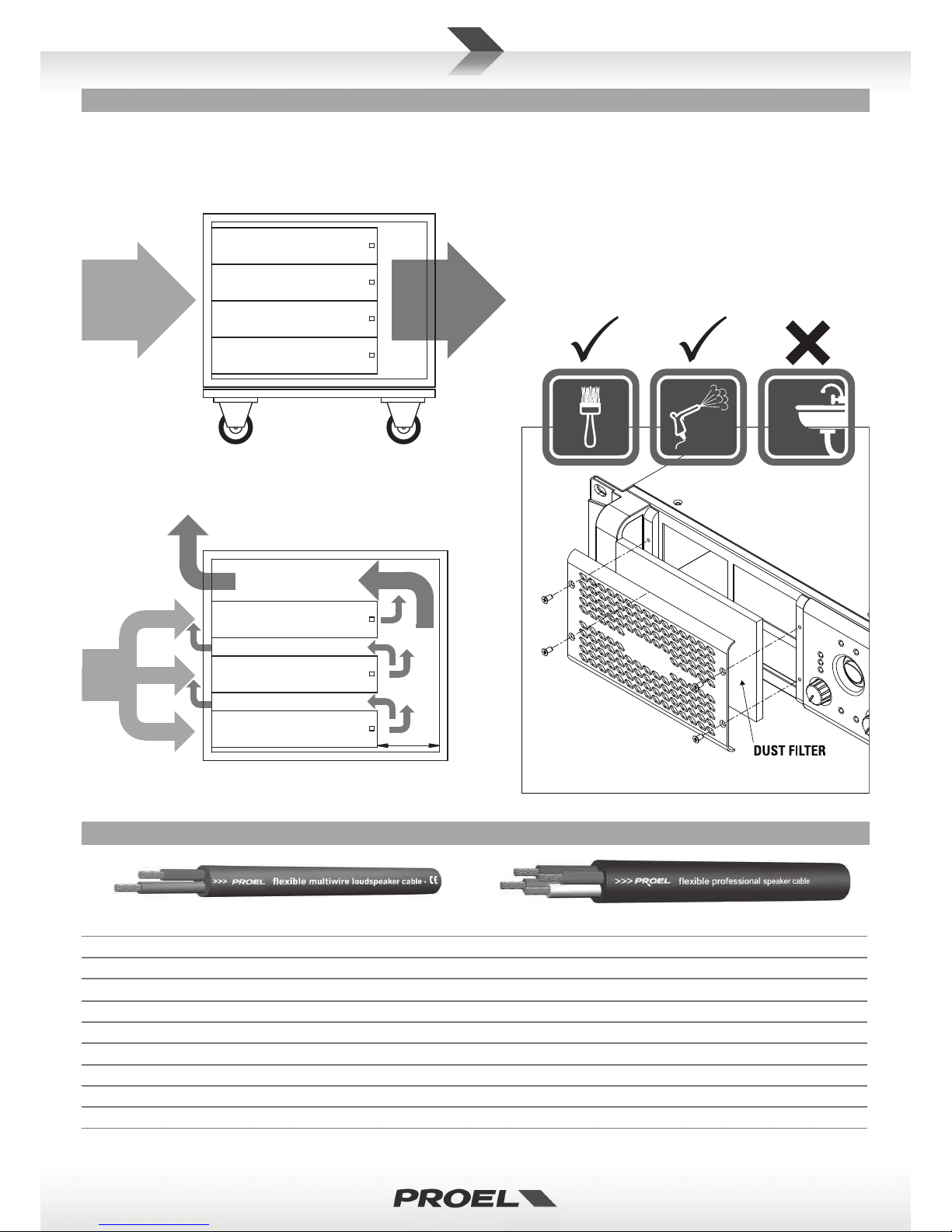 DUST FILTER

>>> PROEL flexible multiwire loudspeaker cable - CE

>>> PROEL flexible professional speaker cable

PROEL