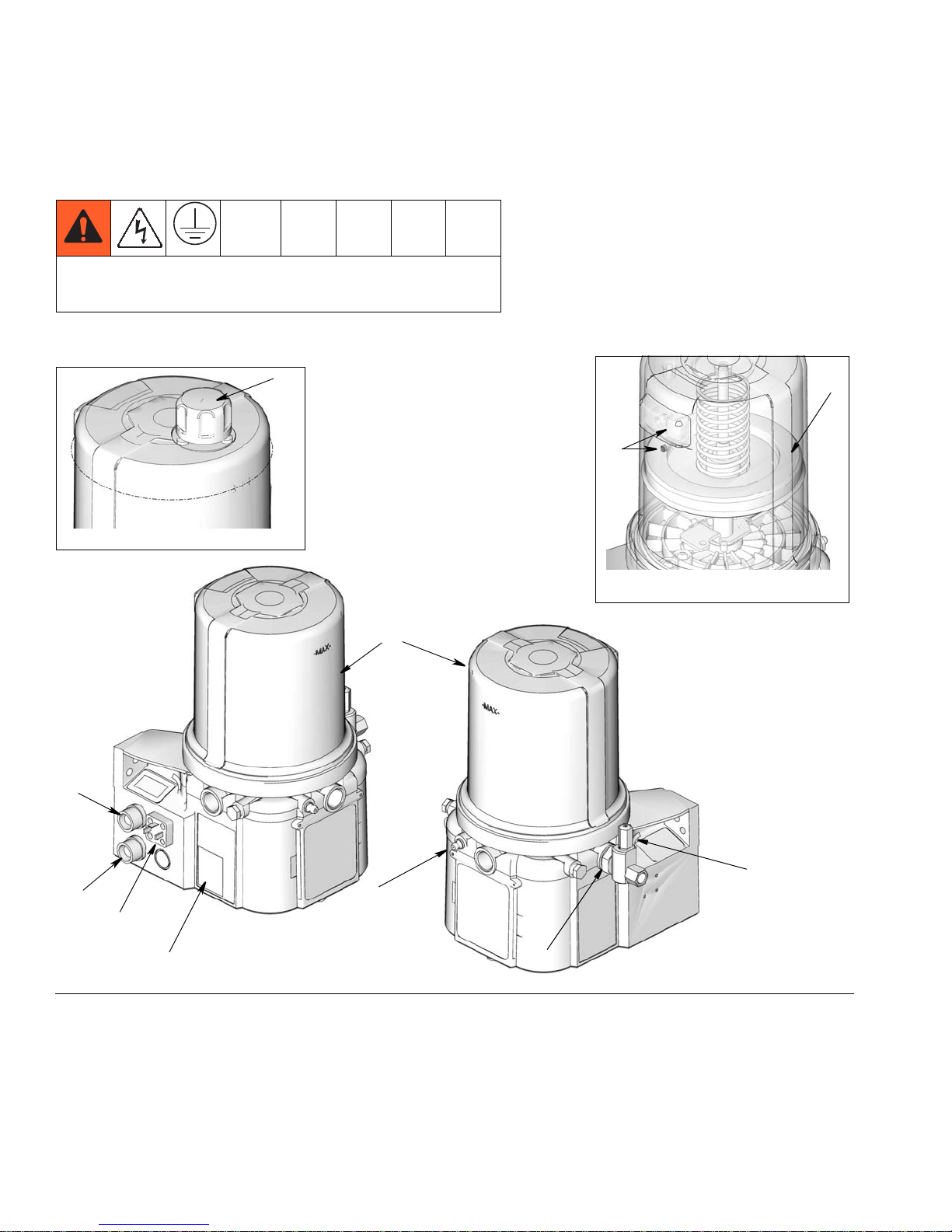 -MAX-

-MAX-