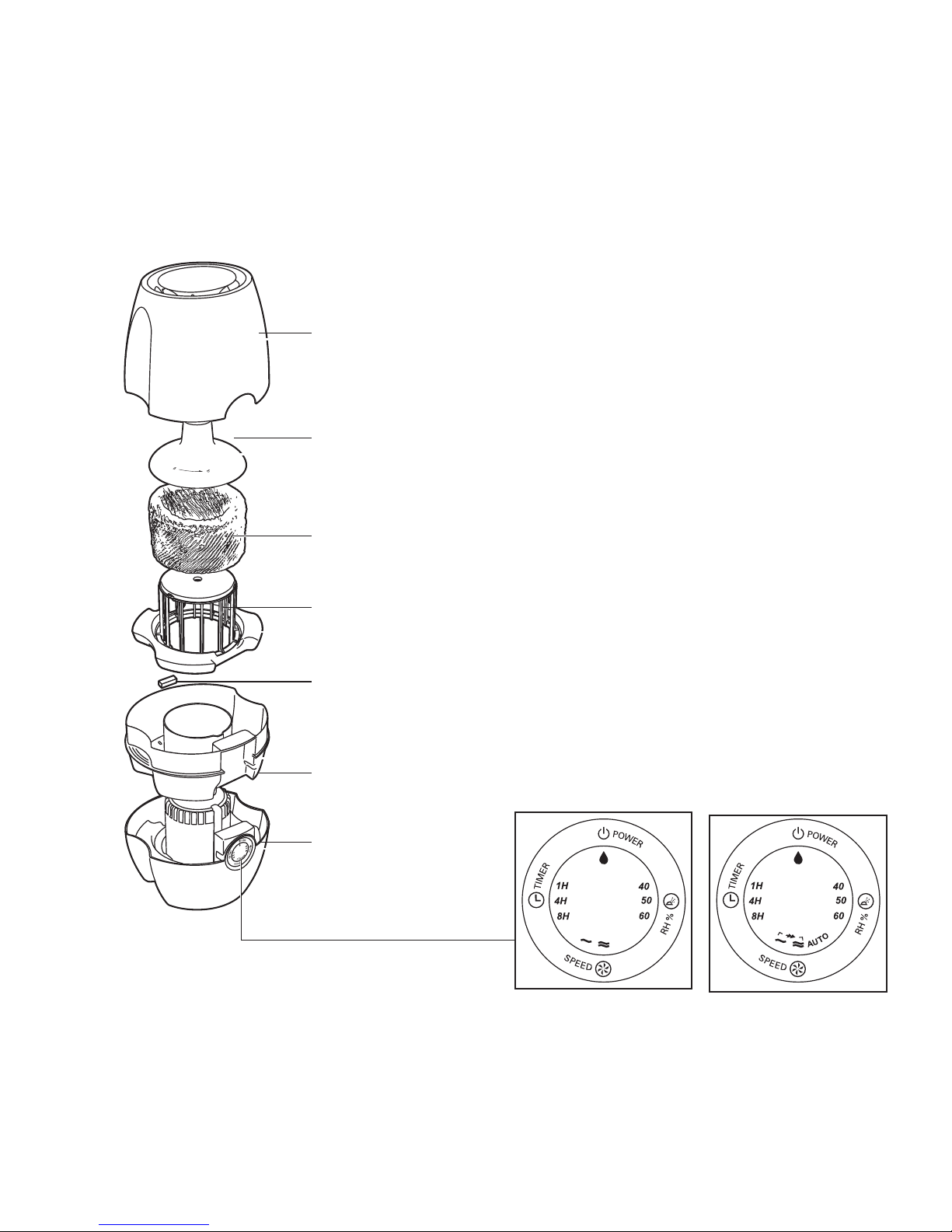 POWER
TIMER
1H
4H
8H
40
50
60
RH %
SPEED

POWER
TIMER
1H
4H
8H
40
50
60
RH %
AUTO
SPEED