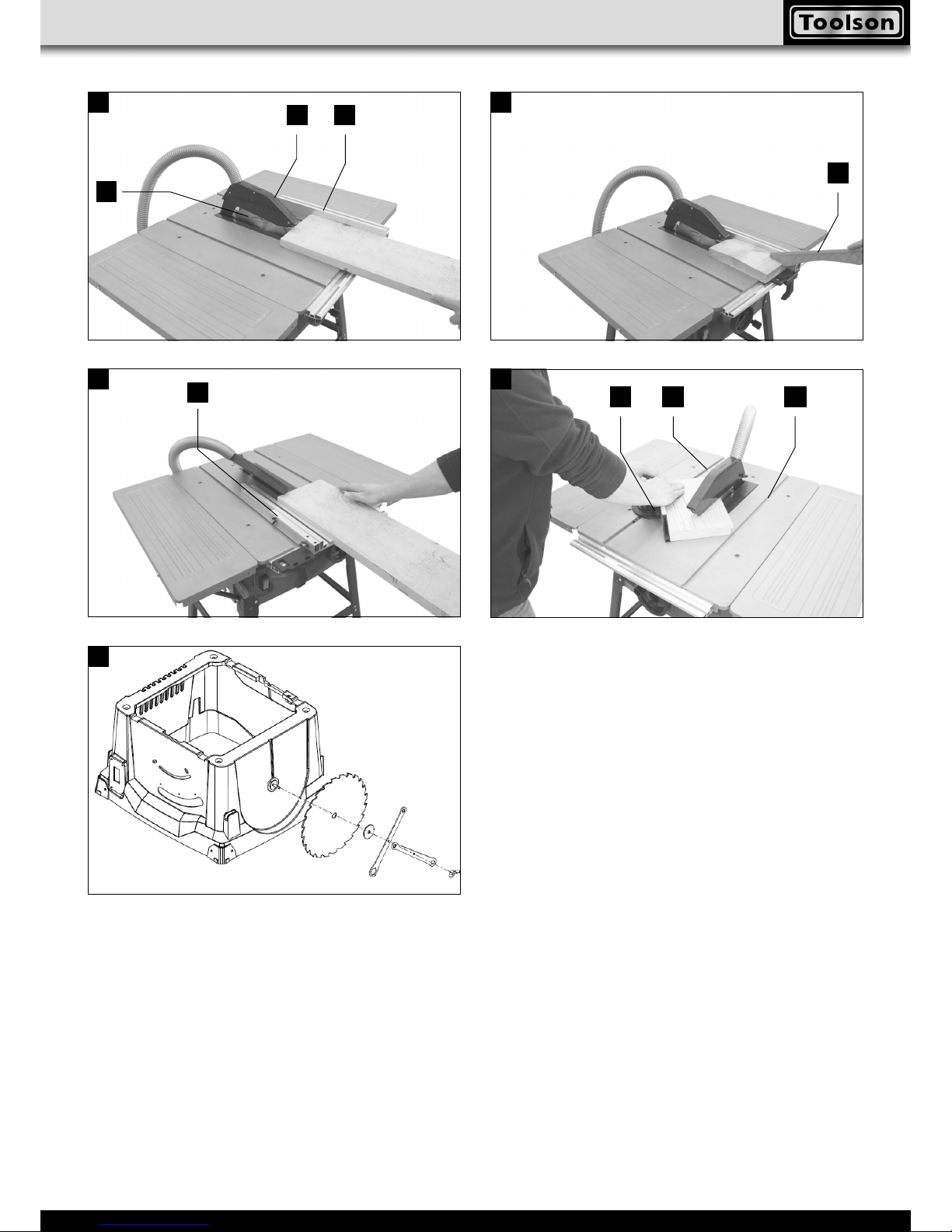 Toolson