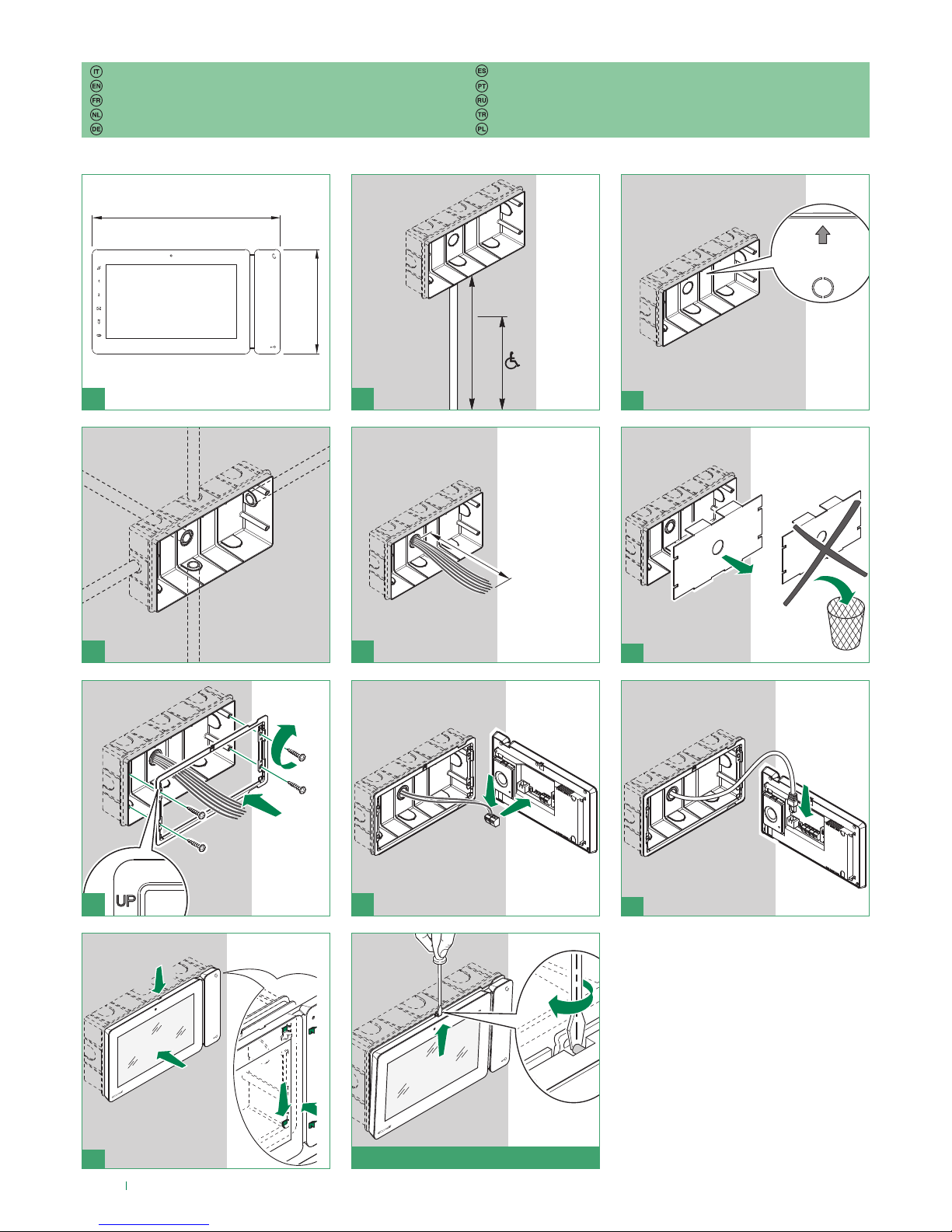 IT
EN
FR
NL
DE
ES
PT
RU
TR
PL

UP