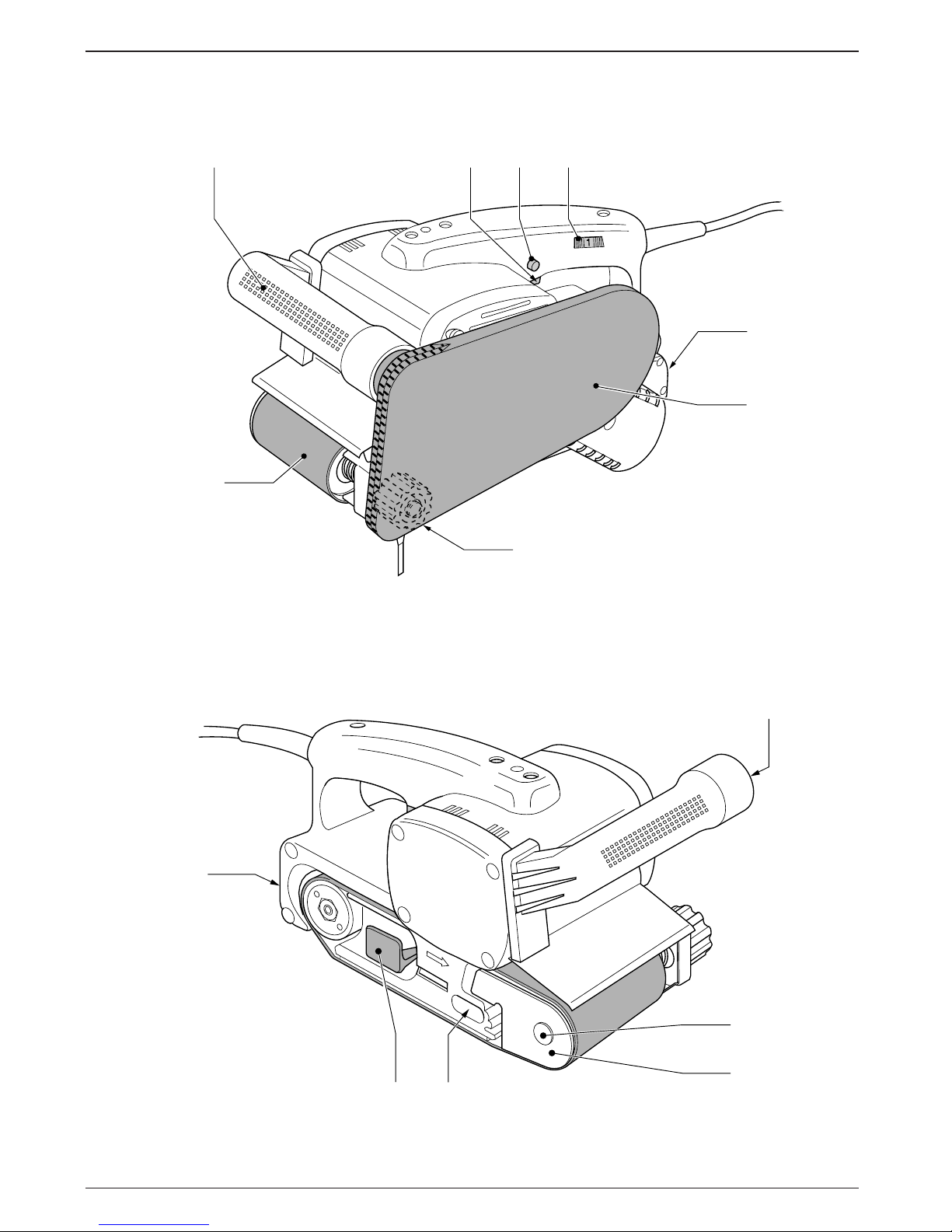 1