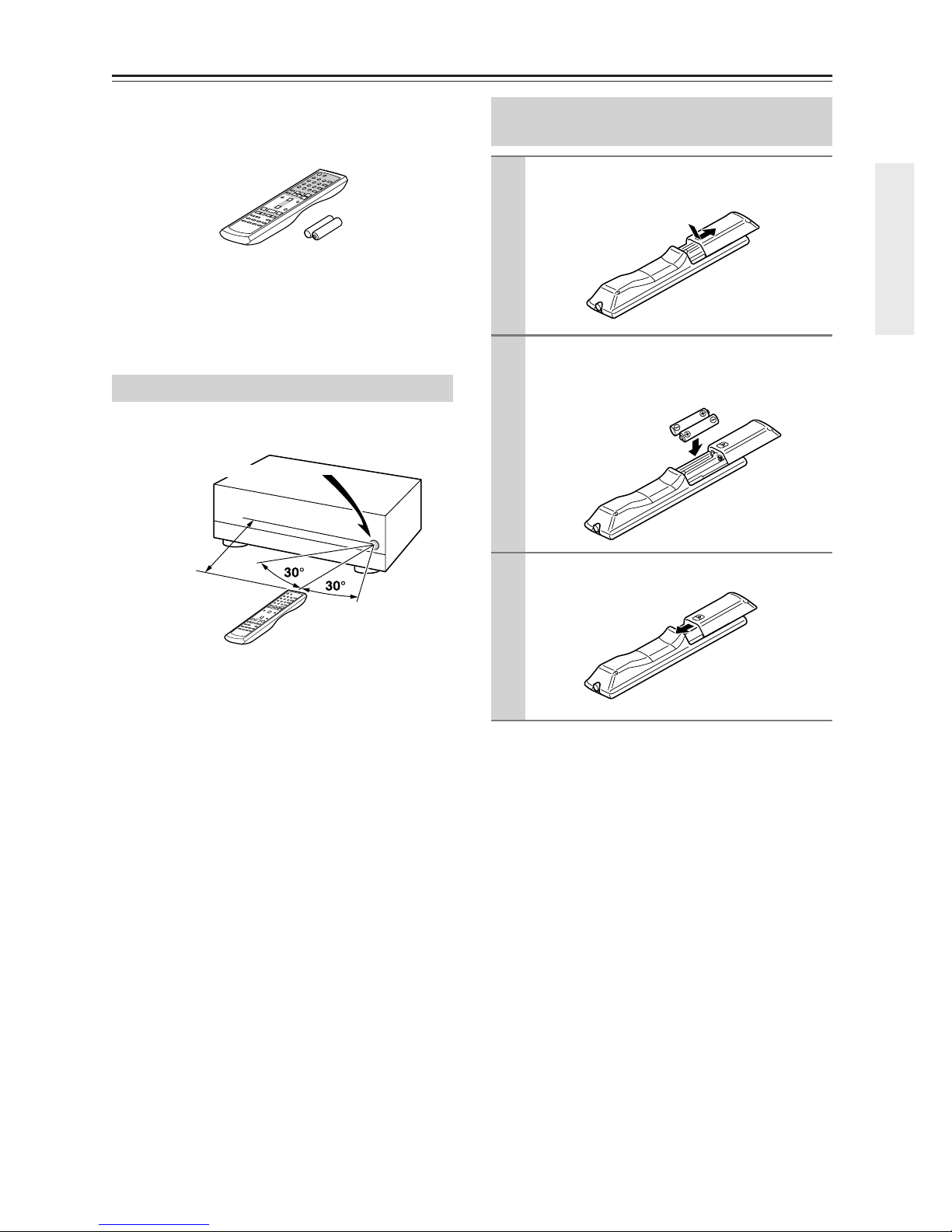 30°
30°