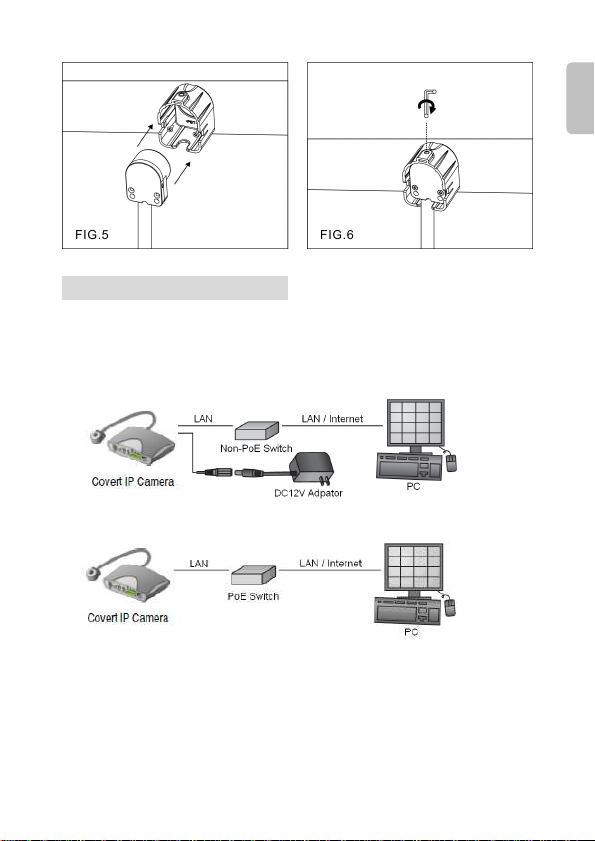 FIG.5

FIG.6

LAN

LAN / Internet

Non-PoE Switch

Covert IP Camera

DC12V Adpator

PC

LAN

LAN / Internet

PoE Switch

Covert IP Camera

PC