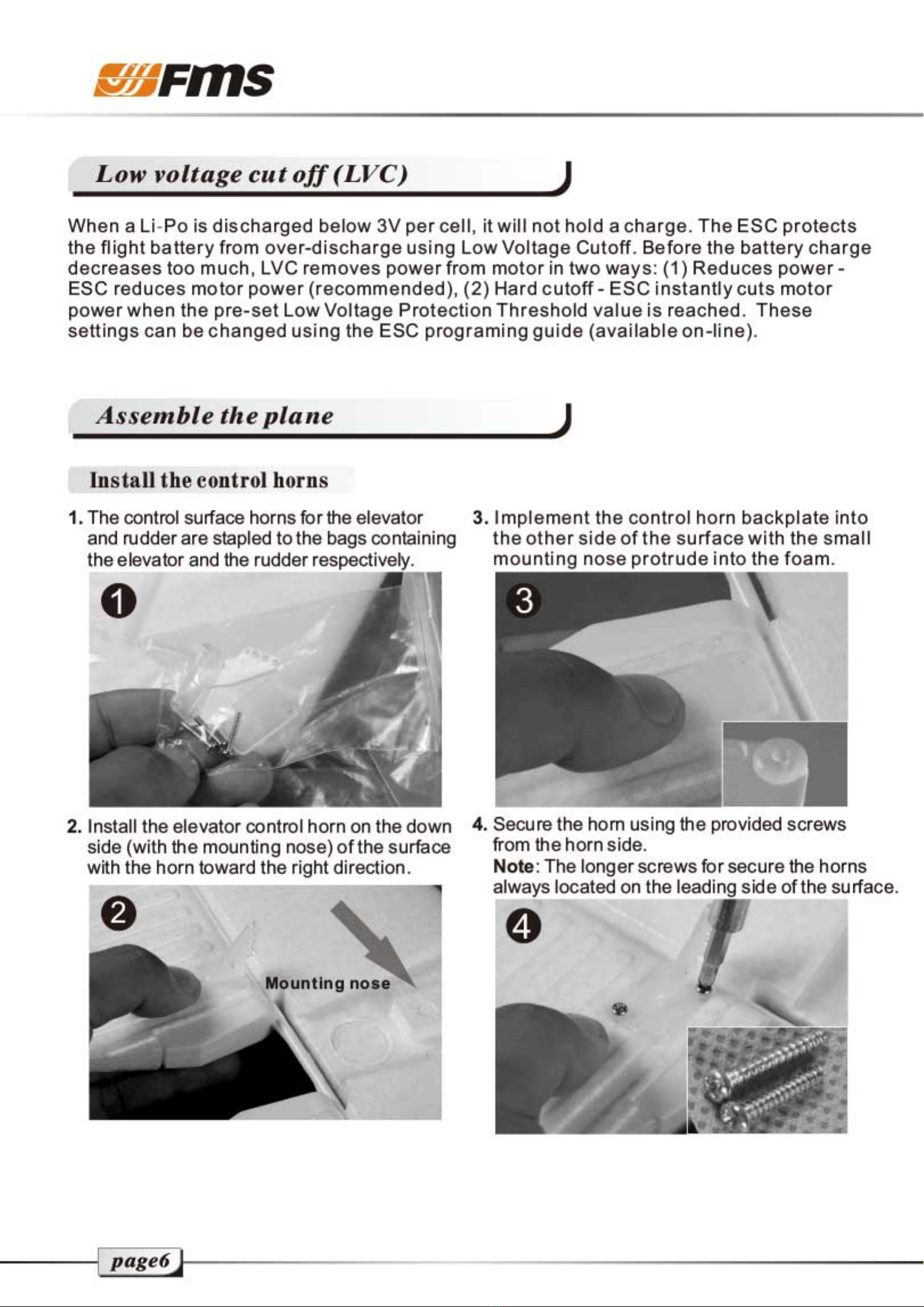 Fms

Low voltage cut off (LVC)

When a Li-Po is discharged below 3V per cell, it will not hold a charge. The ESC protects the flight battery from over-discharge using Low Voltage Cutoff. Before the battery charge decreases too much, LVC removes power from motor in two ways: (1) Reduces power - ESC reduces motor power (recommended), (2) Hard cutoff - ESC instantly cuts motor power when the pre-set Low Voltage Protection Threshold value is reached. These settings can be changed using the ESC programing guide (available on-line).

Assemble the plane

Install the control horns

1. The control surface horns for the elevator and rudder are stapled to the bags containing the elevator and the rudder respectively.

1

2. Install the elevator control horn on the down side (with the mounting nose) of the surface with the horn toward the right direction.

2

Mounting nose

3. Implement the control horn backplate into the other side of the surface with the small mounting nose protrude into the foam.

3

4. Secure the horn using the provided screws from the horn side.
Note: The longer screws for secure the horns always located on the leading side of the surface.

4

page6