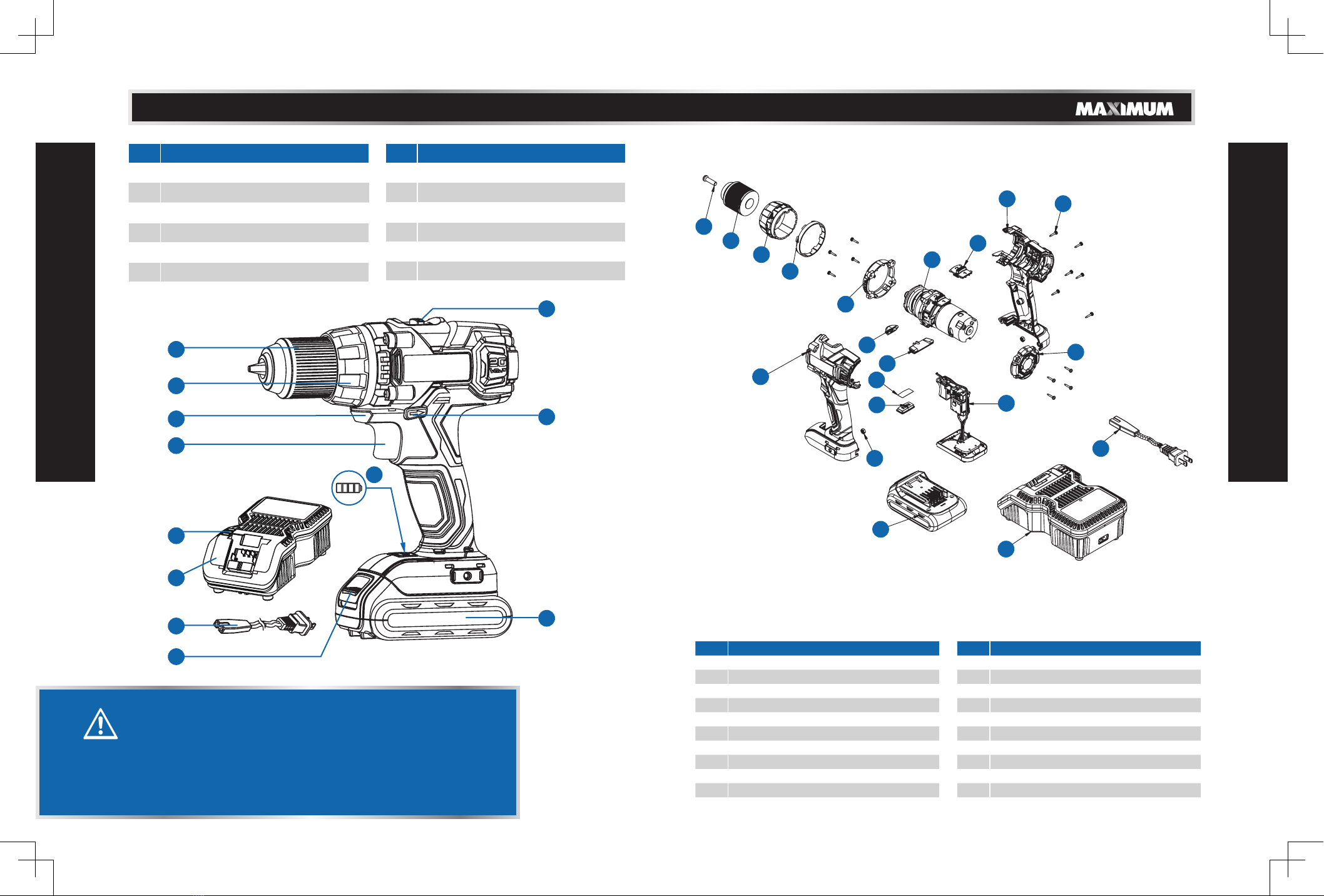 MAXIMUM