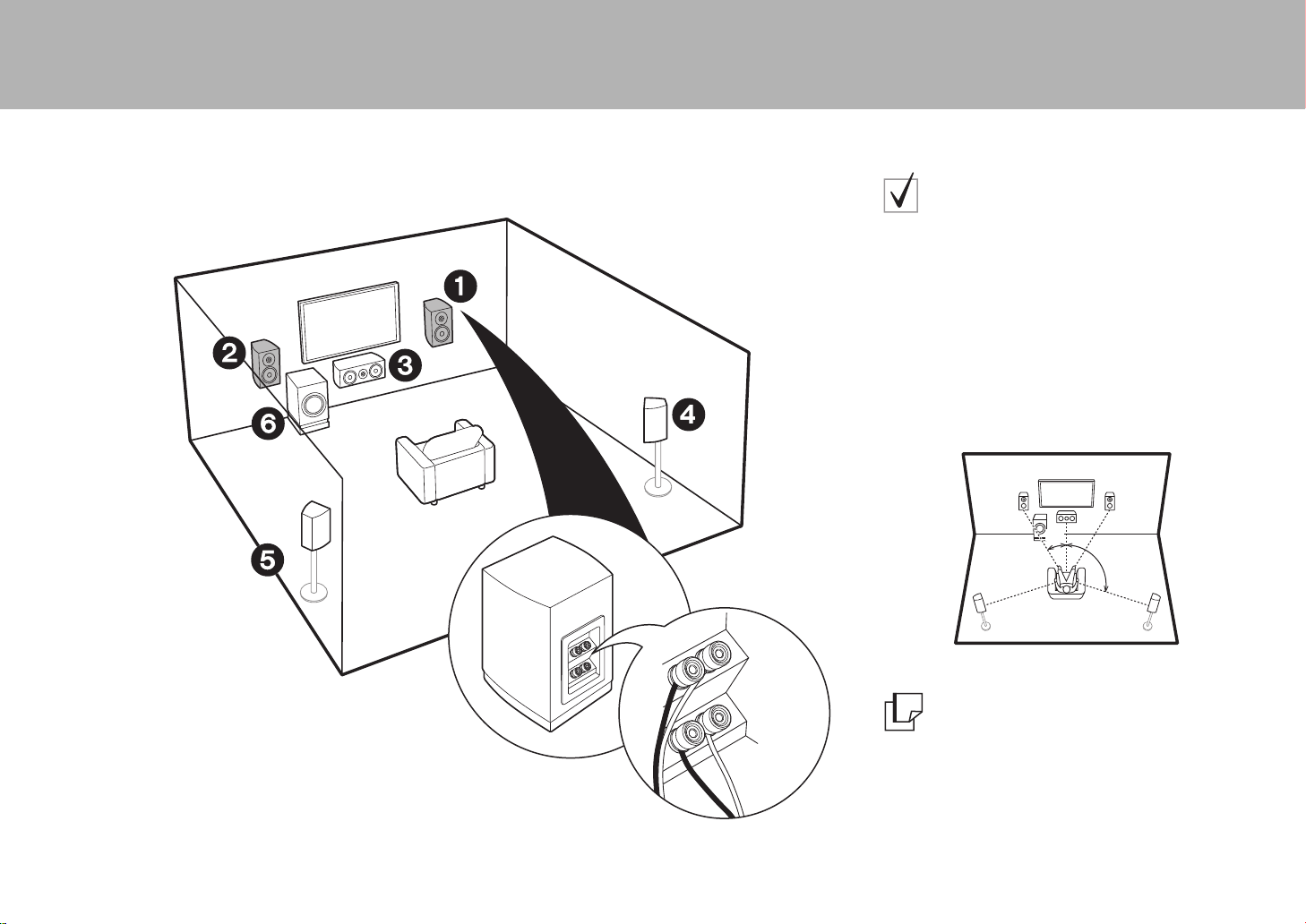 1

2

3

4

5

6