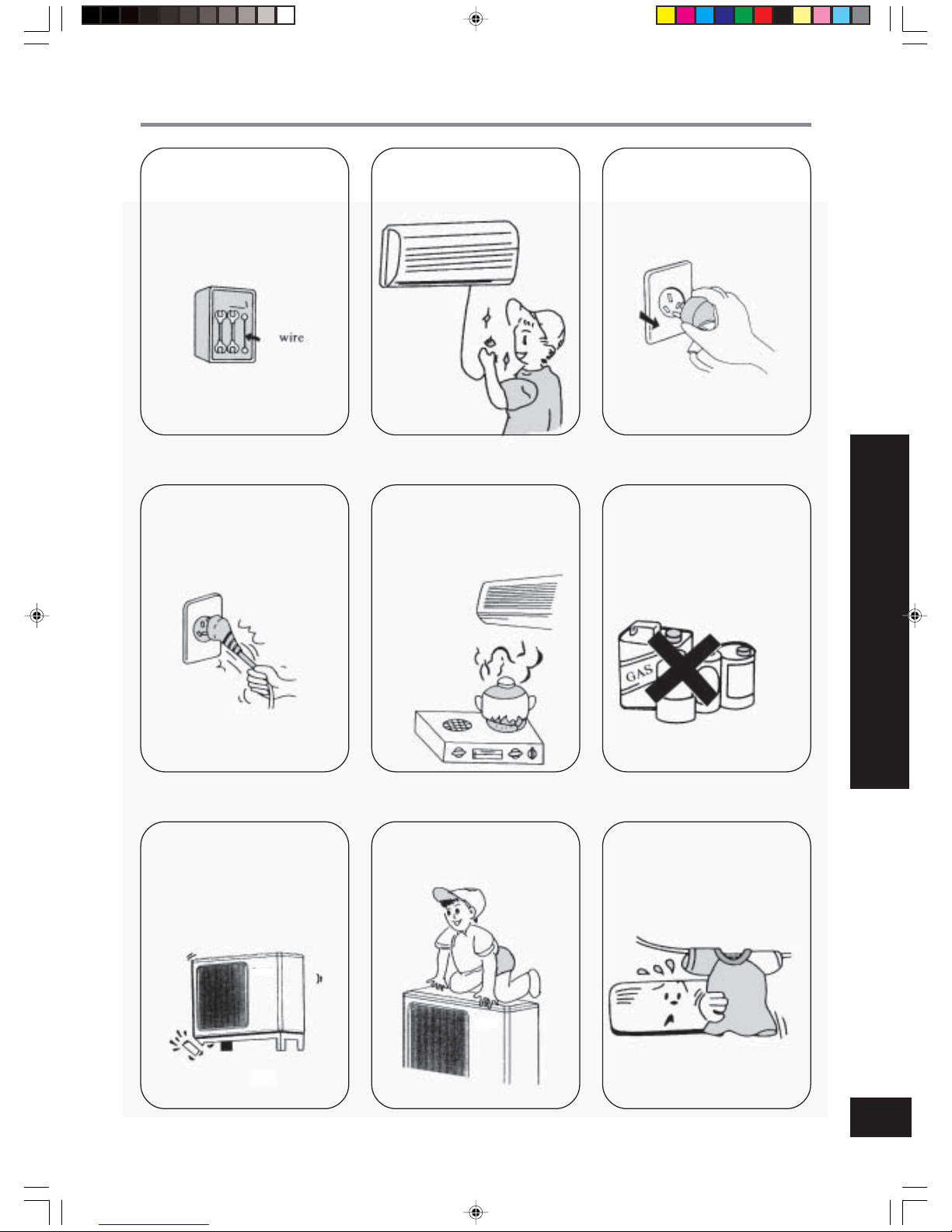 wire

GAS