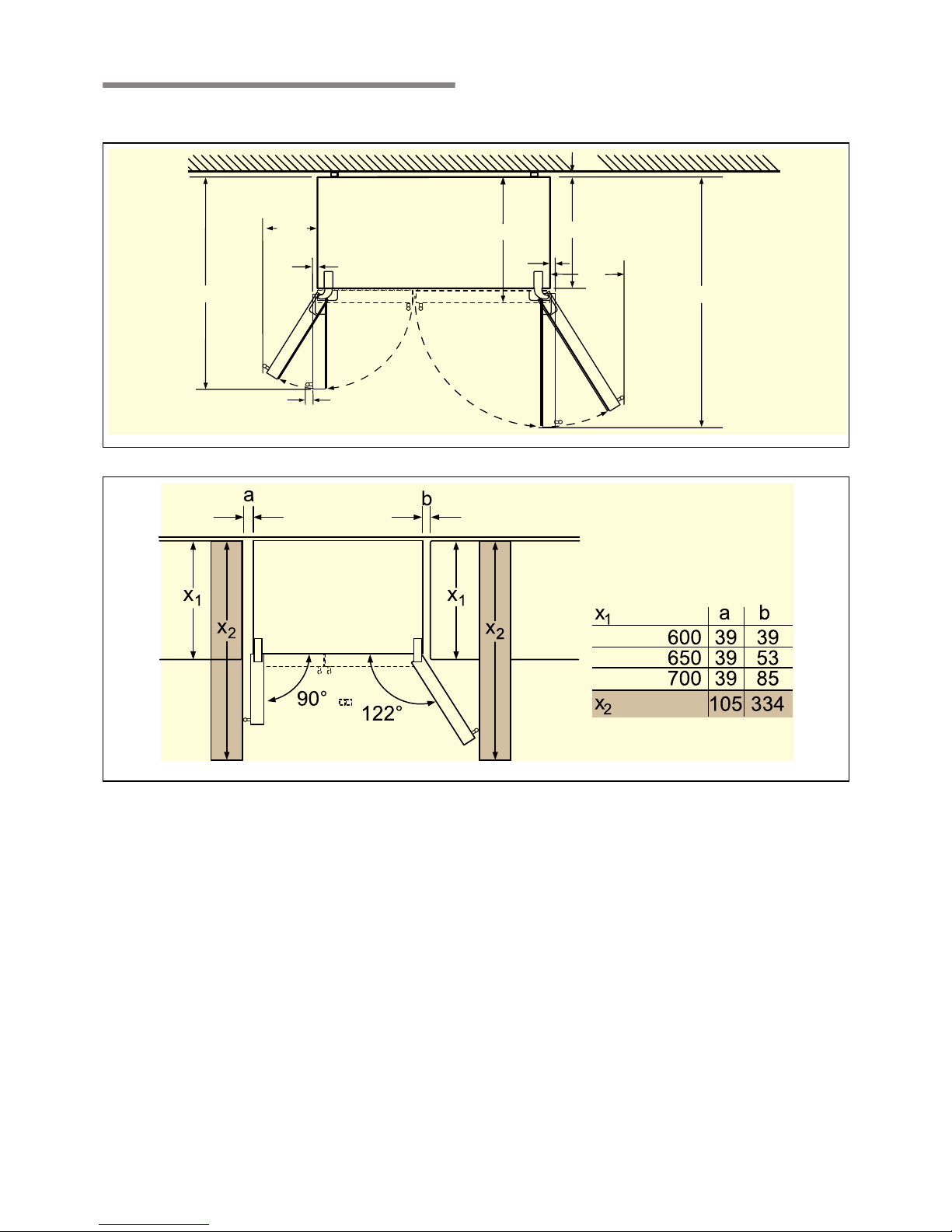 a

b

$x_1$

$x_2$

$x_1$

$x_2$

90°

122°

| $x_1$ | a | b |
|---|---|---|
| 600 | 39 | 39 |
| 650 | 39 | 53 |
| 700 | 39 | 85 |
| $x_2$ | 105 | 334 |