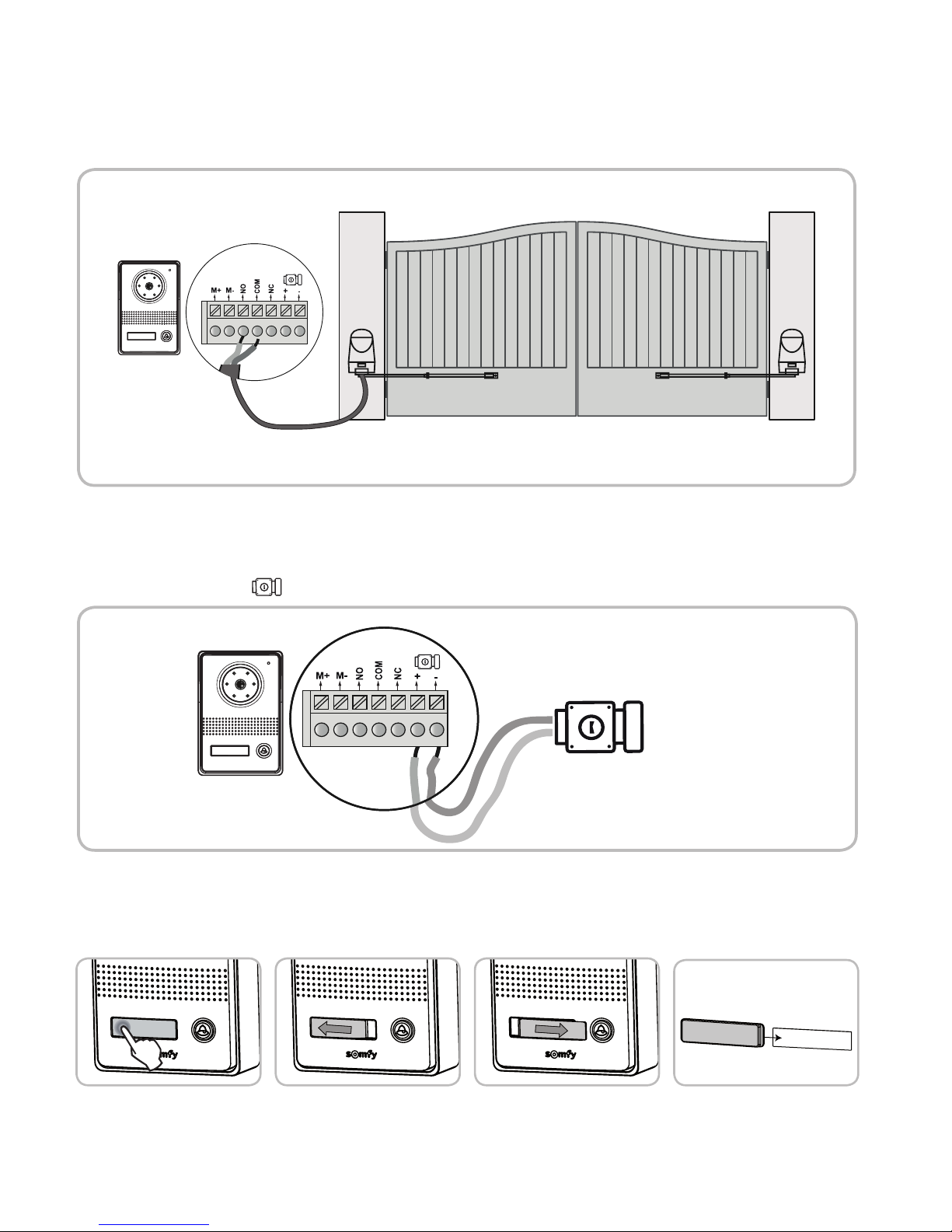 M+ M- NO COM NC + -

M+ M- NO COM NC + -

somfy

somfy

somfy