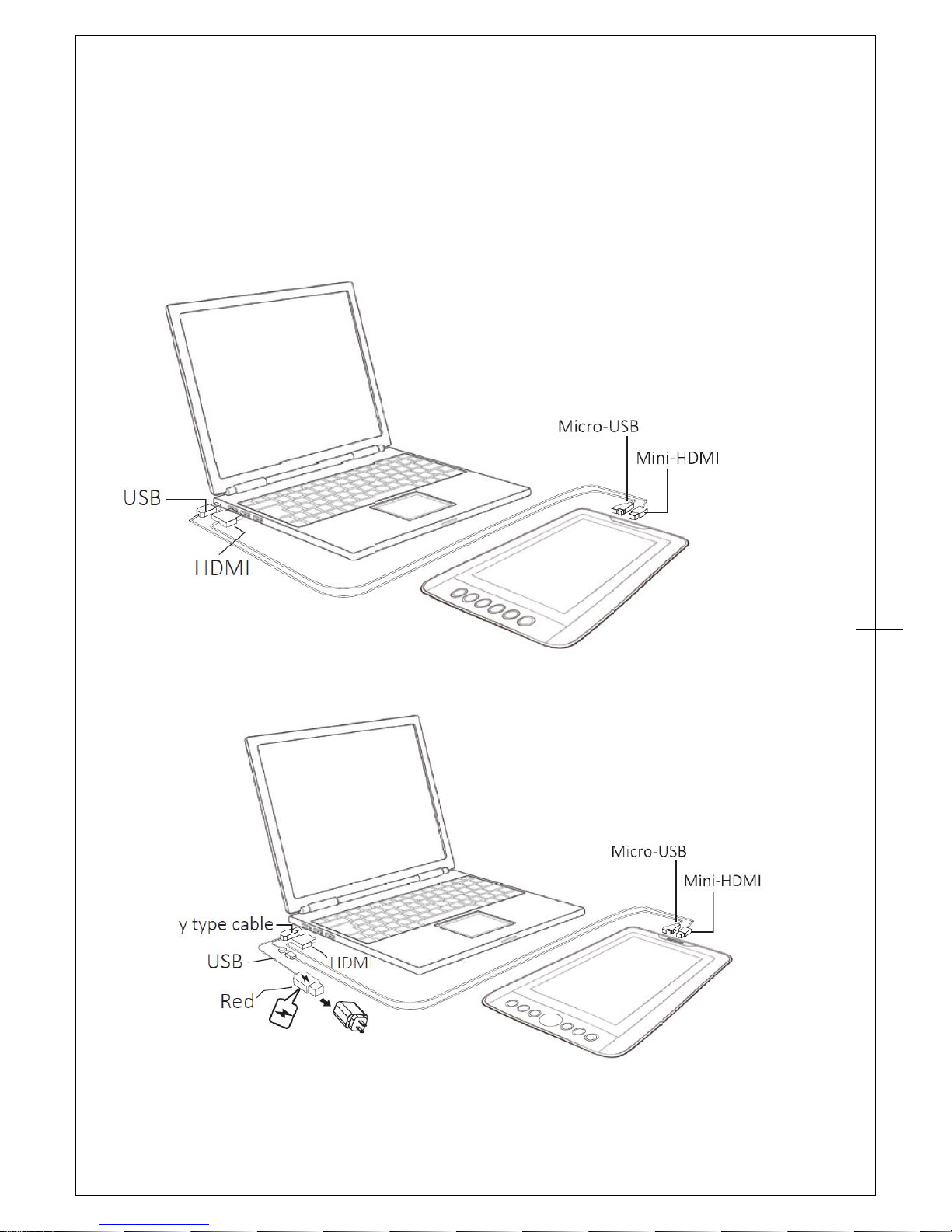 Micro-USB
Mini-HDMI
USB
HDMI

Micro-USB
Mini-HDMI
y type cable
USB
HDMI
Red