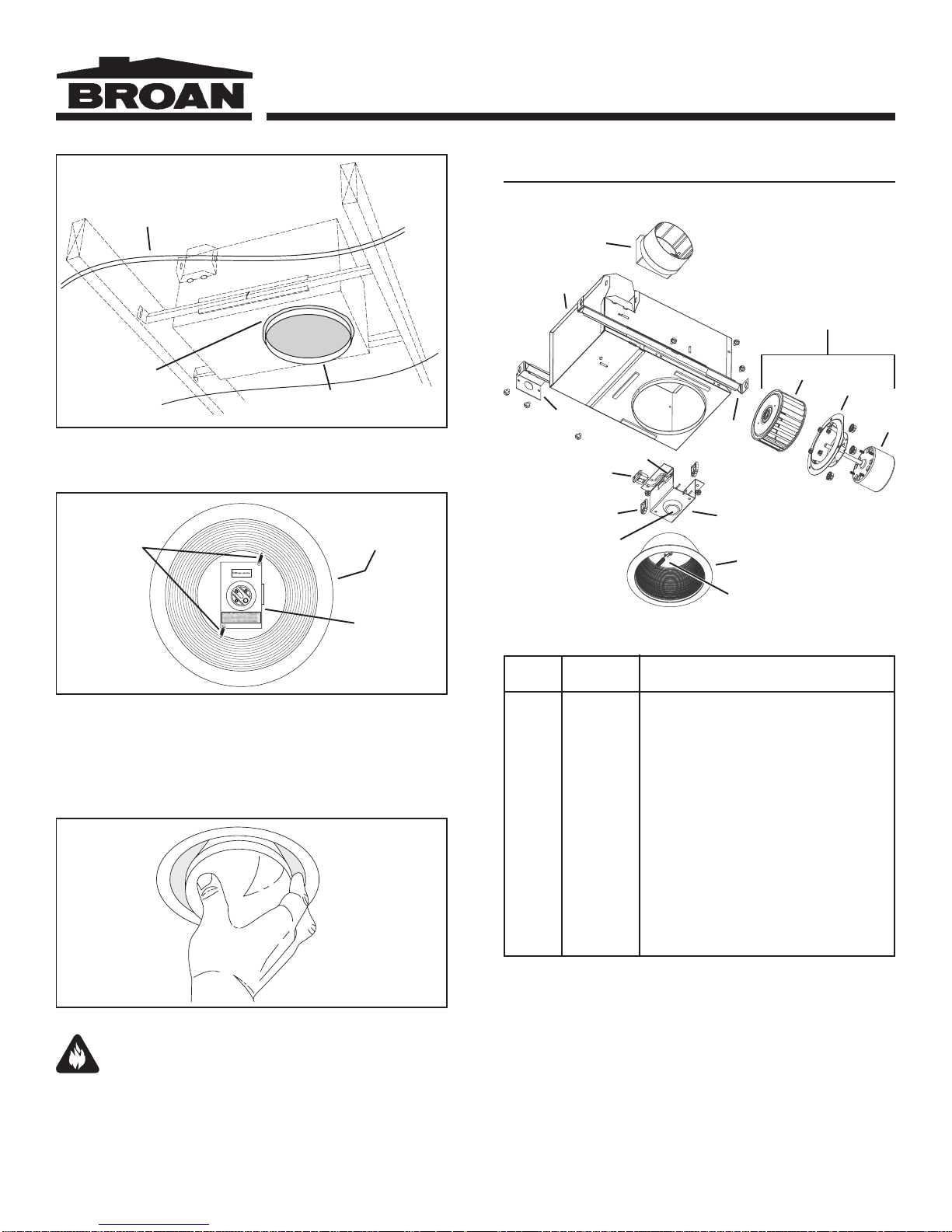 BROAN