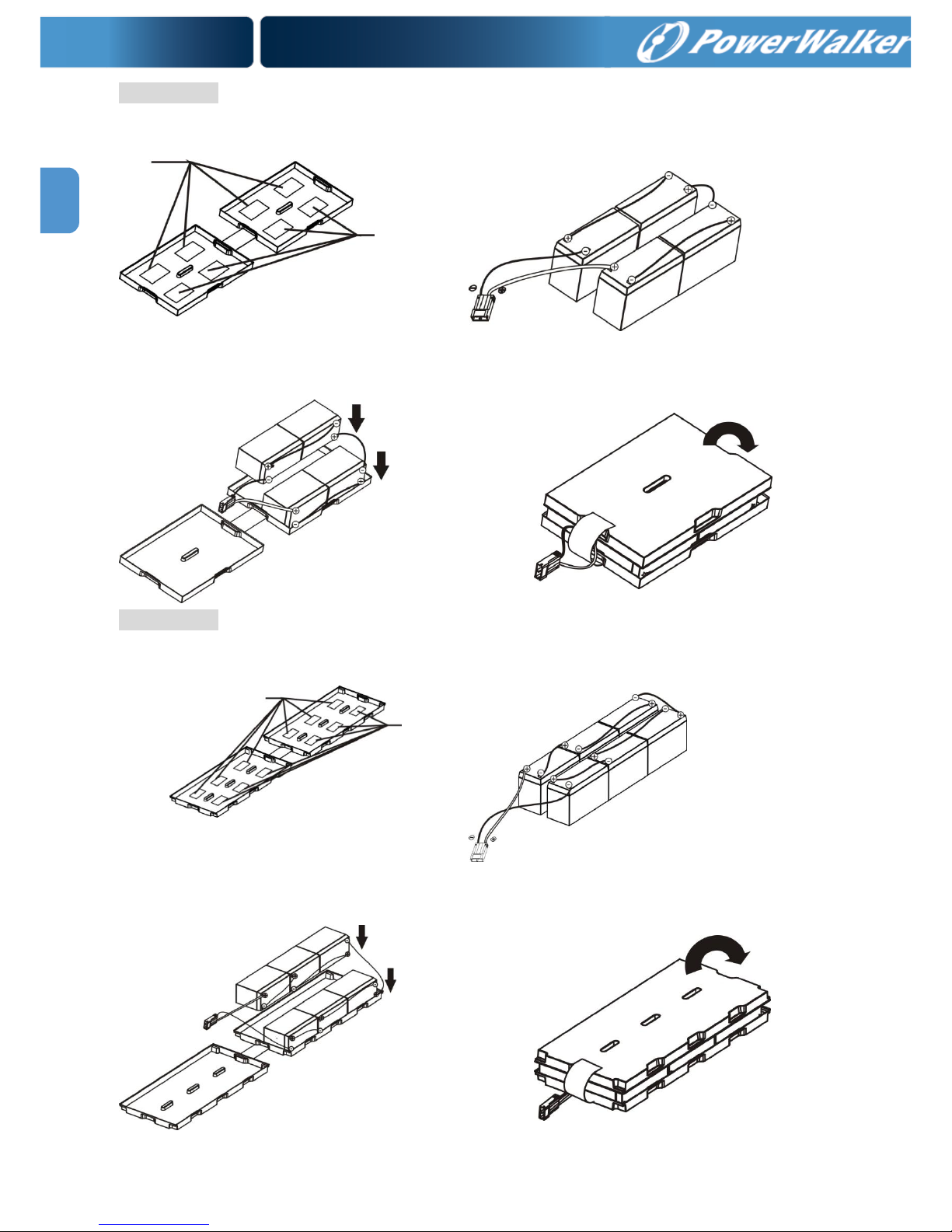 PowerWalker