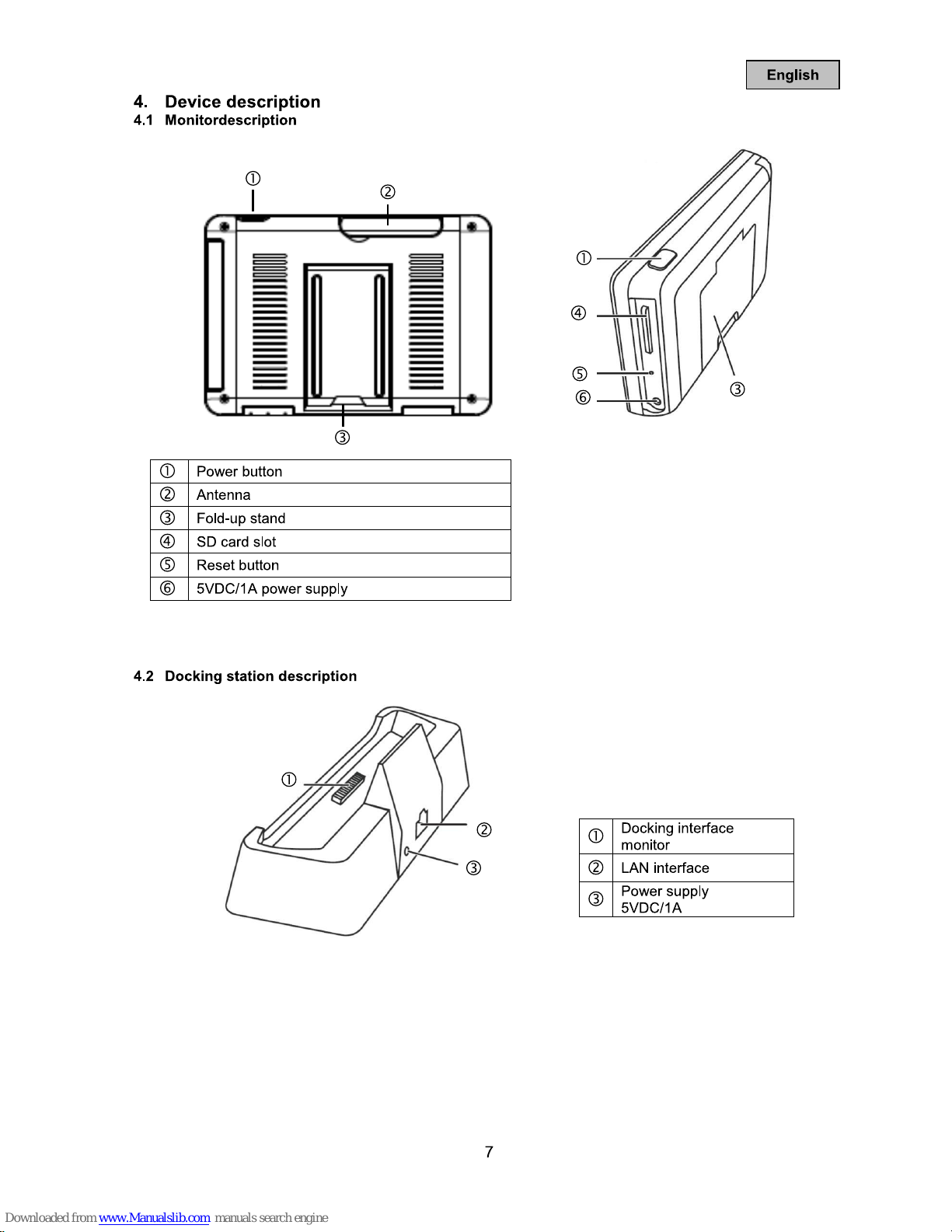 English

4. Device description
4.1 Monitordescription

①
②
③

①
④
⑤
⑥
③

| ① | Power button |
|---|---|
| ② | Antenna |
| ③ | Fold-up stand |
| ④ | SD card slot |
| ⑤ | Reset button |
| ⑥ | 5VDC/1A power supply |

4.2 Docking station description

①
②
③

| ① | Docking interface monitor |
|---|---|
| ② | LAN interface |
| ③ | Power supply 5VDC/1A |

7

Downloaded from www.Manualslib.com manuals search engine