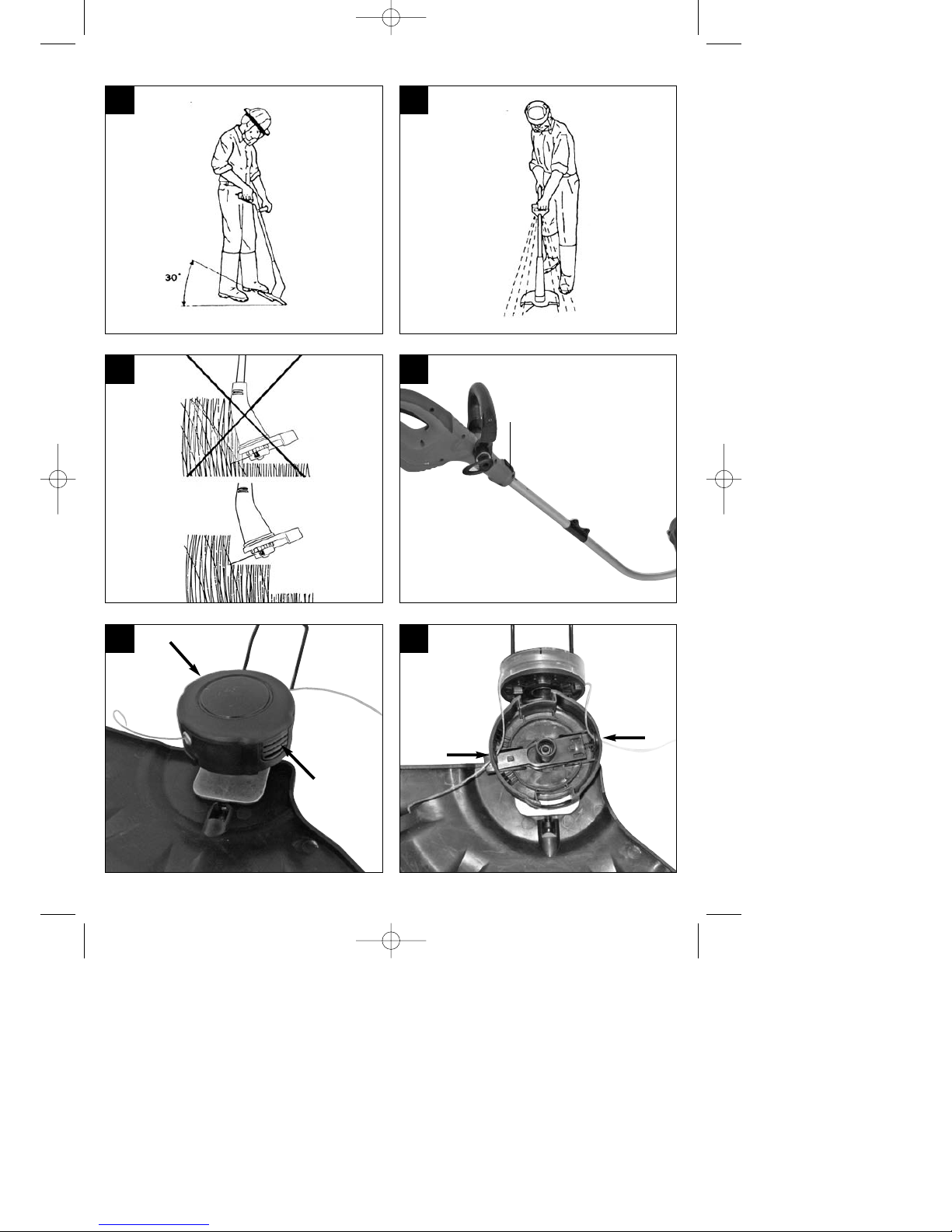 30°