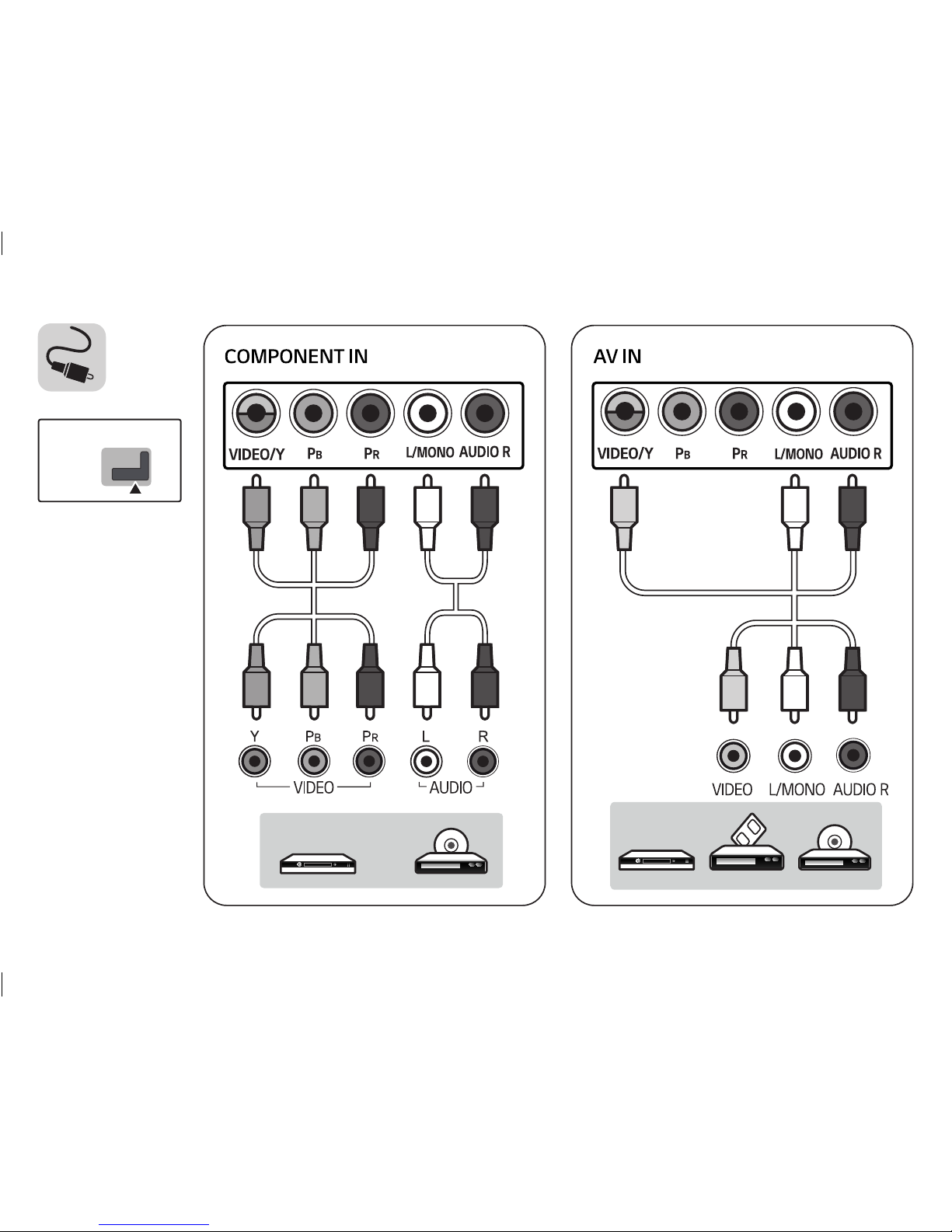 COMPONENT IN

VIDEO/Y $P_B$ $P_R$ L/MONO AUDIO R

Y $P_B$ $P_R$ L R

VIDEO AUDIO

AV IN

VIDEO/Y $P_B$ $P_R$ L/MONO AUDIO R

VIDEO L/MONO AUDIO R