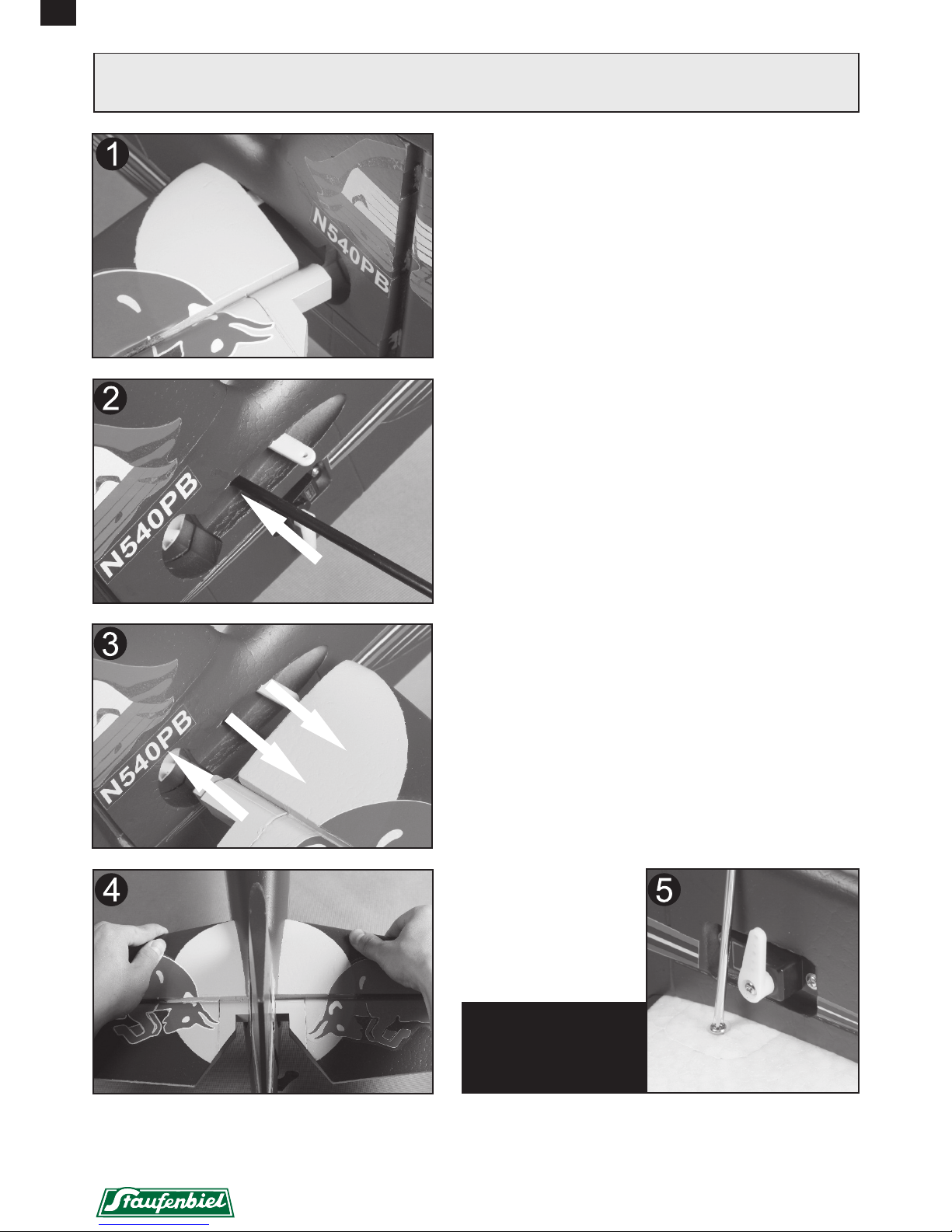 1

N540PB

2

N540PB

3

N540PB

4

5

Staufenbiel