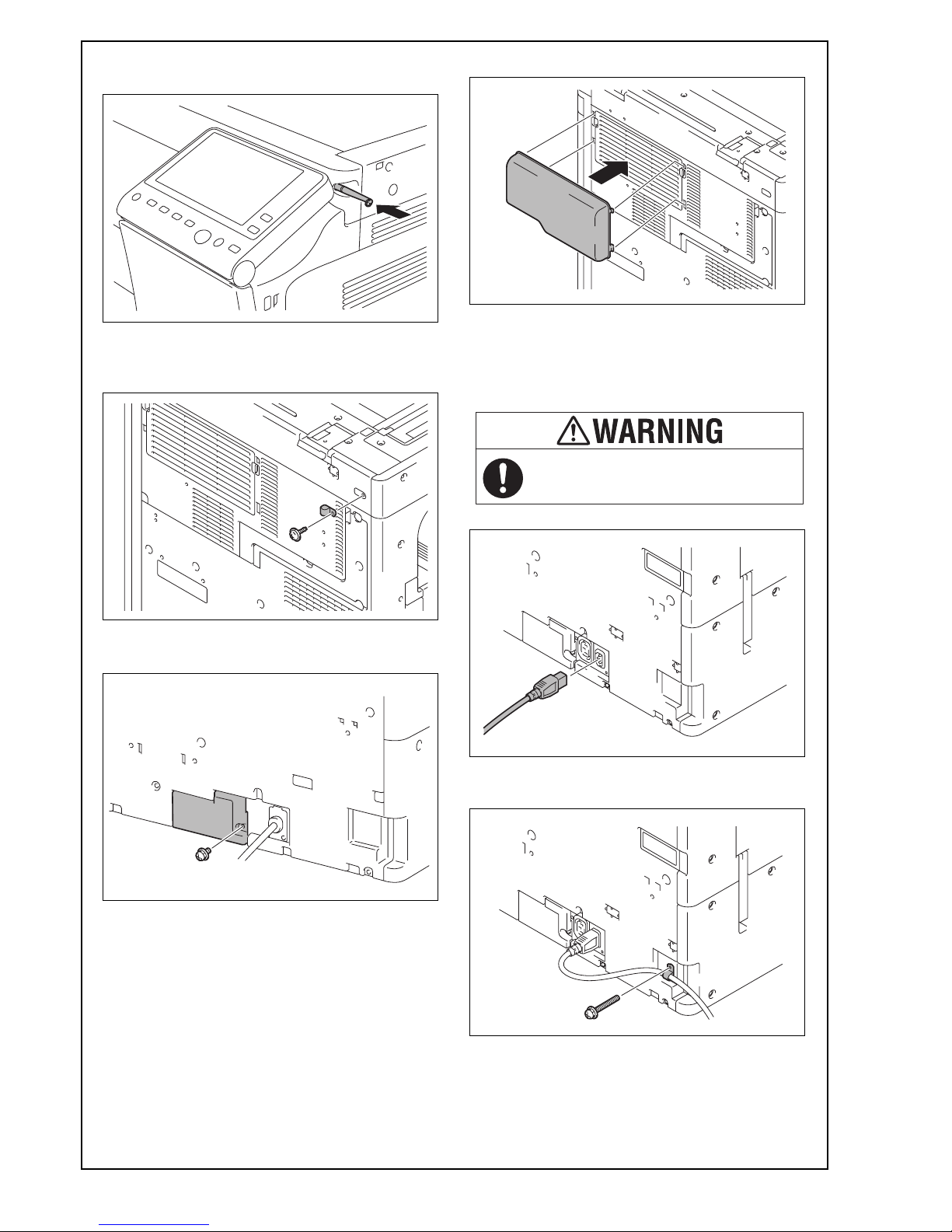 WARNING