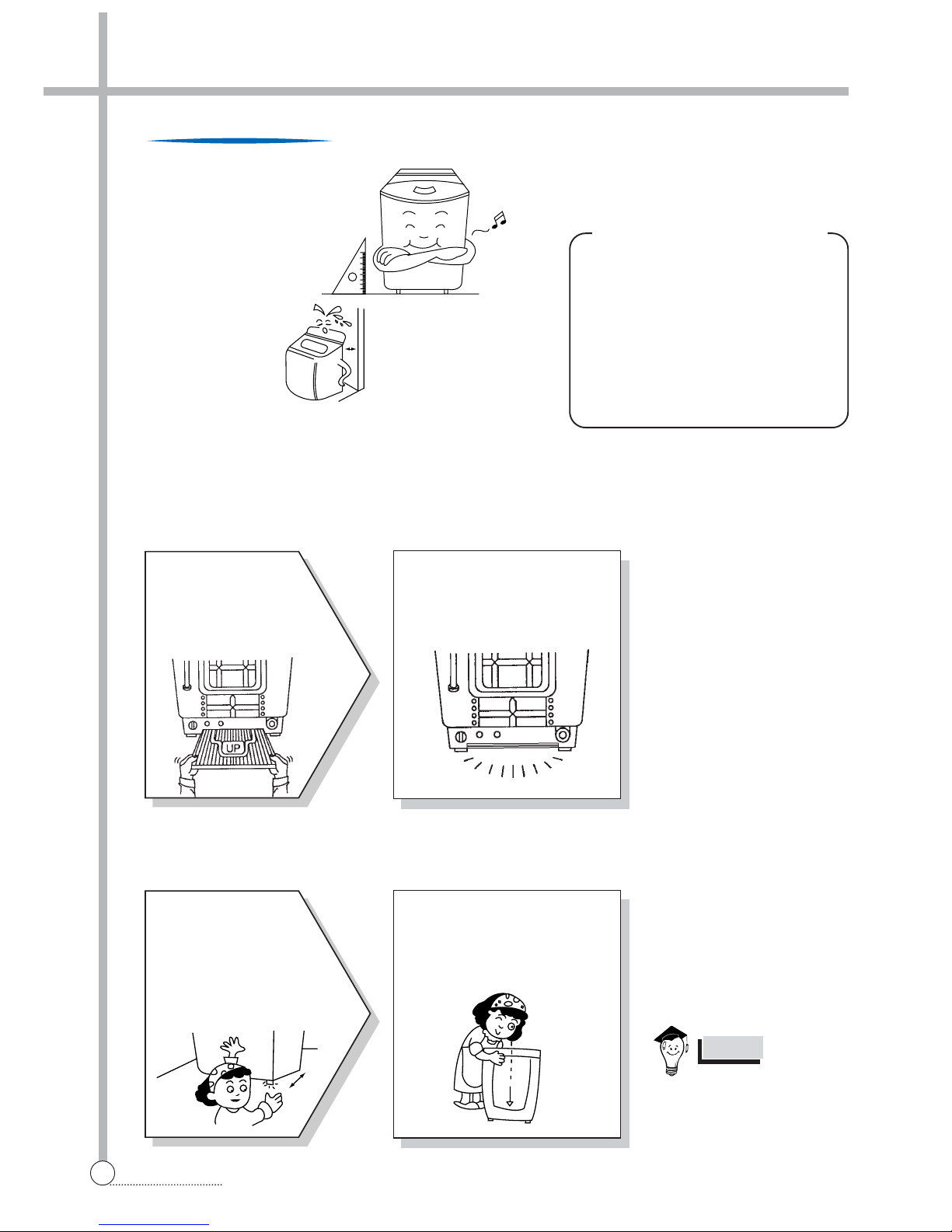 UP