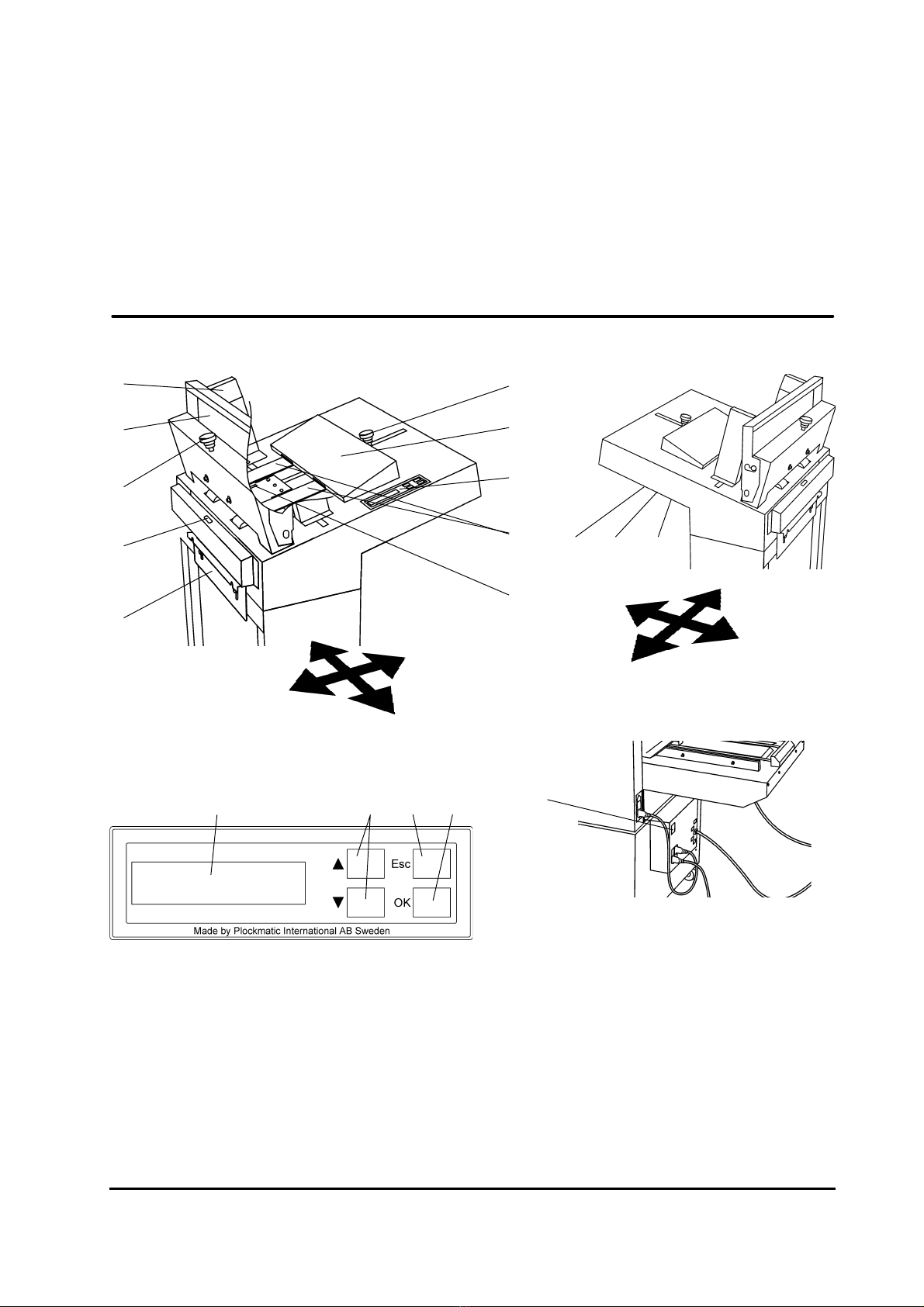 ▲ Esc
▼ OK
Made by Plockmatic International AB Sweden