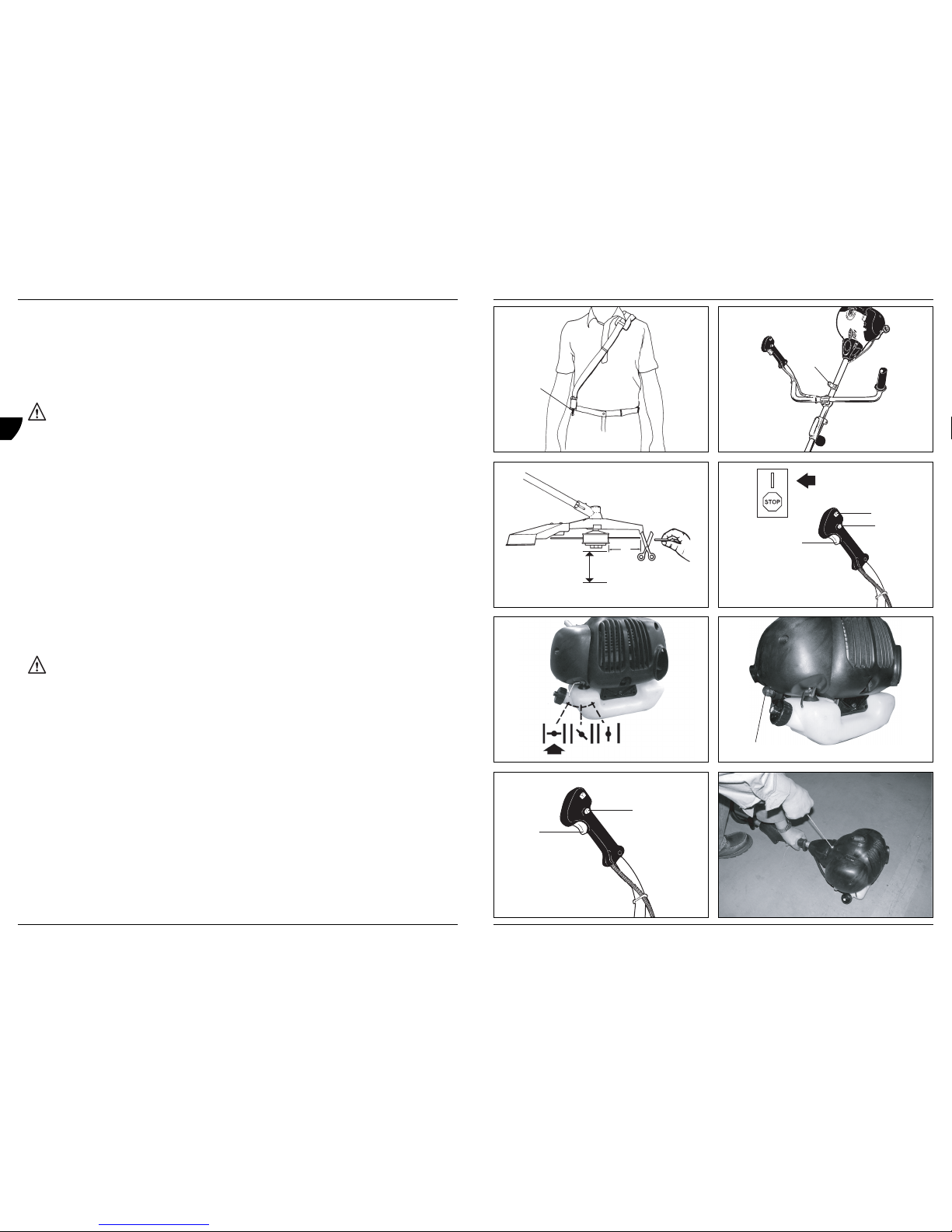 STOP